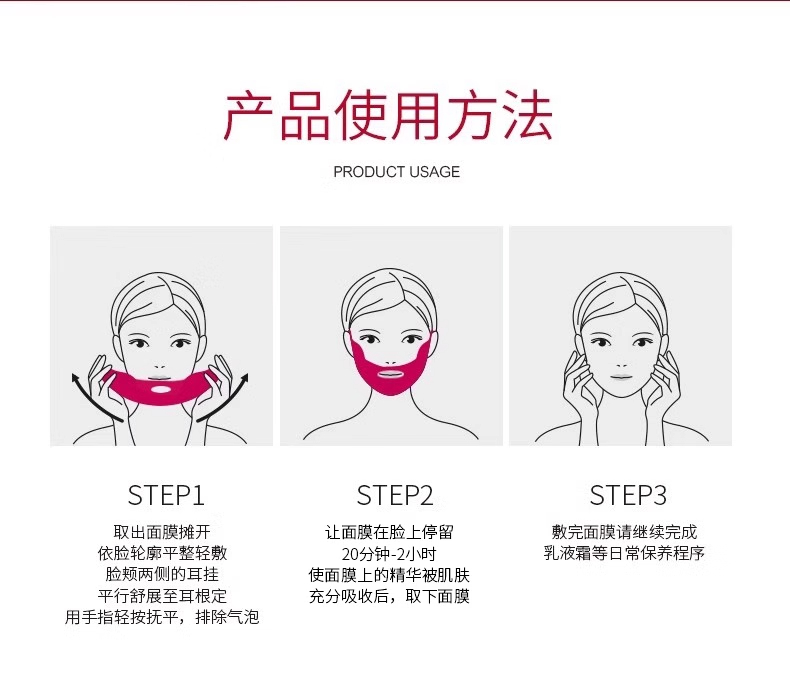 产品使用方法

PRODUCT USAGE

STEP1

取出面膜摊开
依脸轮廓平整轻敷
脸颊两侧的耳挂
平行舒展至耳根定
用手指轻按抚平，排除气泡

STEP2

让面膜在脸上停留
20分钟-2小时
使面膜上的精华被肌肤
充分吸收后，取下面膜

STEP3

敷完面膜请继续完成
乳液霜等日常保养程序