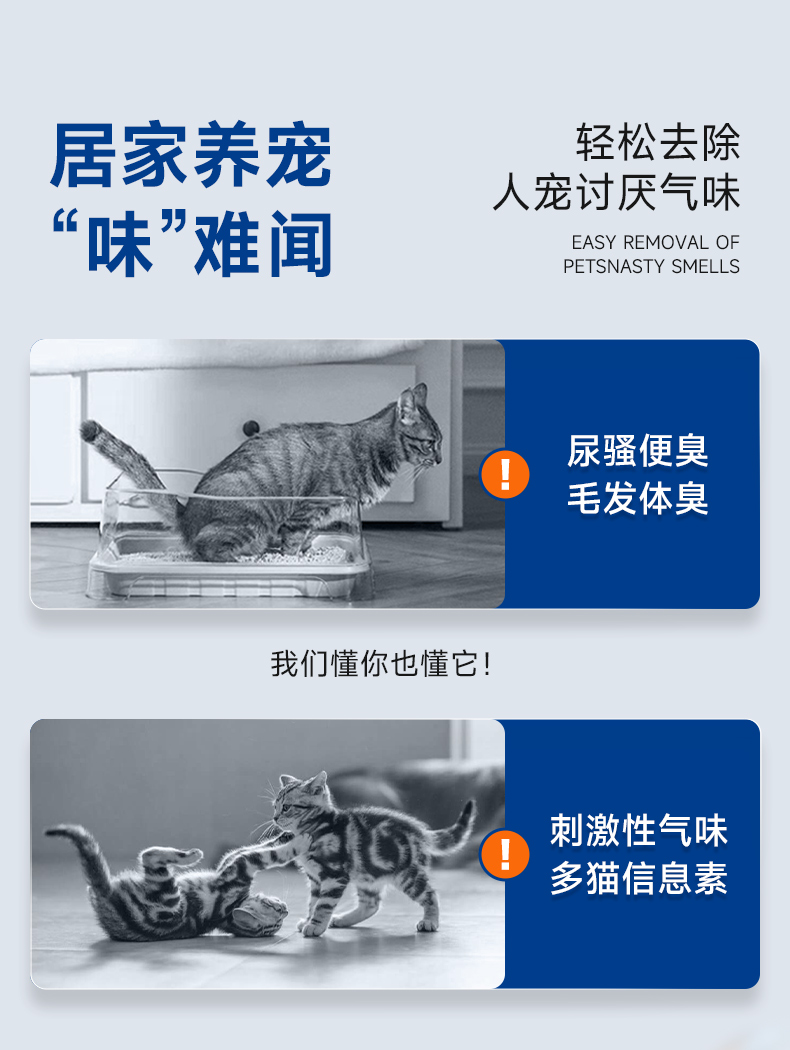 居家养宠
“味”难闻

轻松去除
人宠讨厌气味

EASY REMOVAL OF
PETSNASTY SMELLS

!
尿骚便臭
毛发体臭

我们懂你也懂它!

!
刺激性气味
多猫信息素