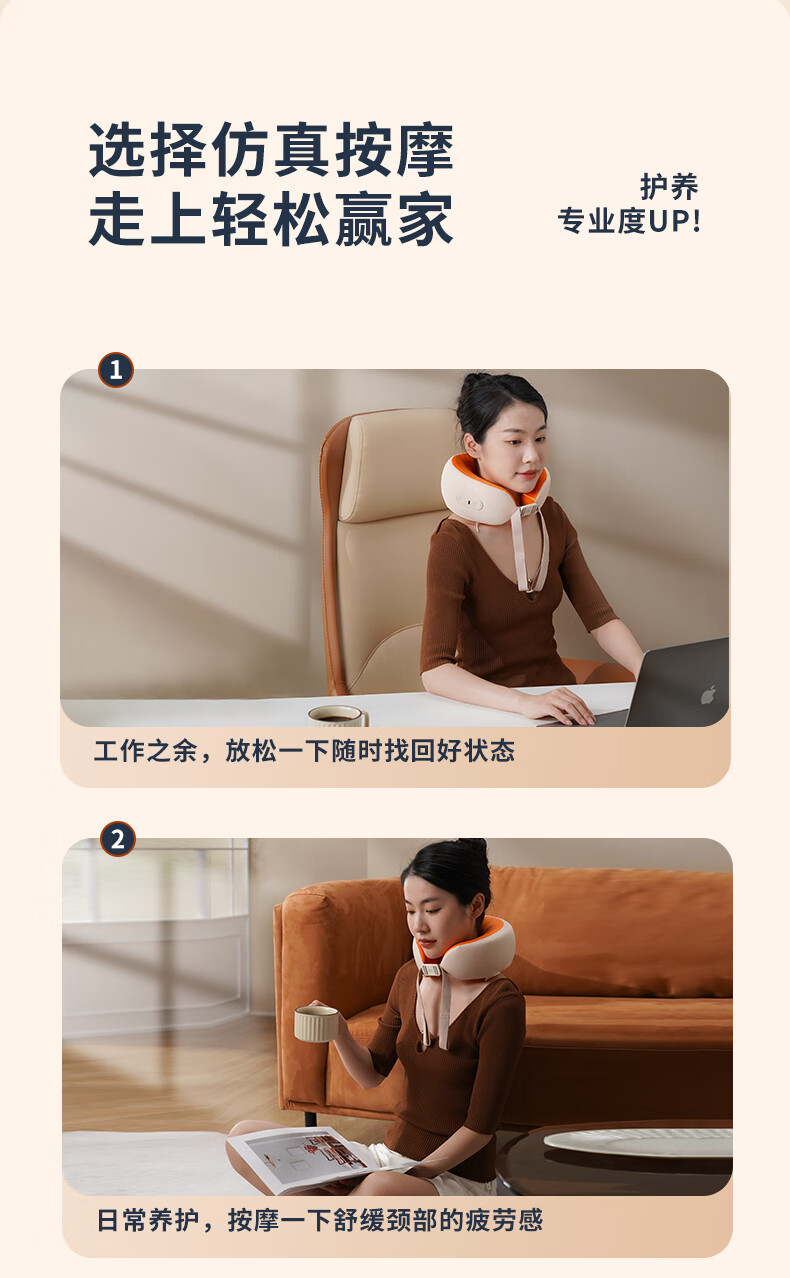 选择仿真按摩
走上轻松赢家

护养
专业度UP!

1

工作之余，放松一下随时找回好状态

2

日常养护，按摩一下舒缓颈部的疲劳感