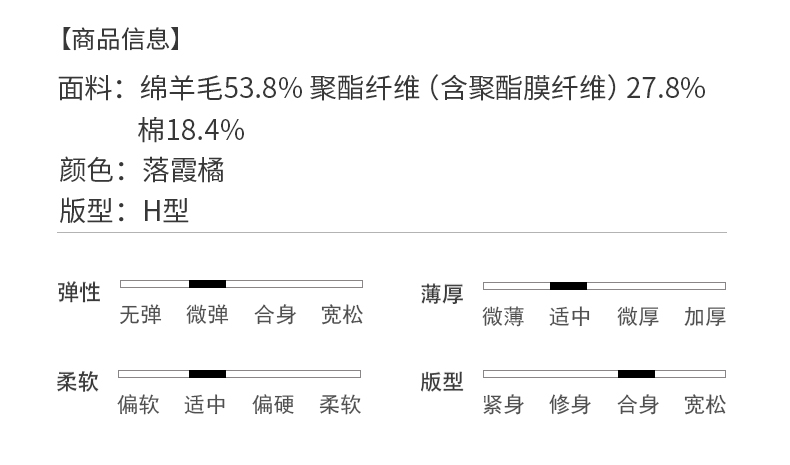 【商品信息】

面料：绵羊毛53.8% 聚酯纤维（含聚酯膜纤维）27.8% 棉18.4%

颜色：落霞橘

版型：H型

弹性
无弹 微弹 合身 宽松

柔软
偏软 适中 偏硬 柔软

薄厚
微薄 适中 微厚 加厚

版型
紧身 修身 合身 宽松