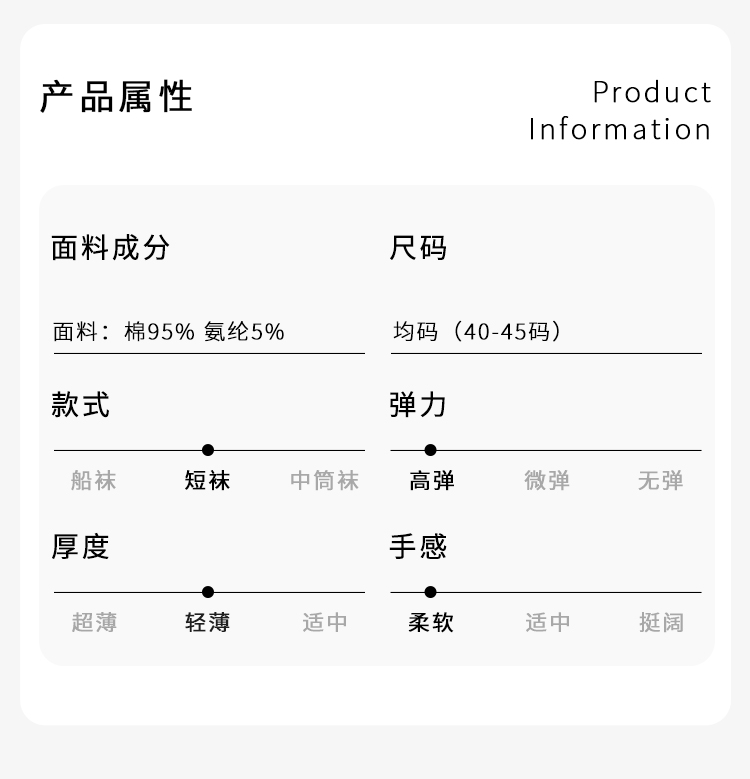 产品属性

Product
Information

面料成分

面料：棉95% 氨纶5%

款式

船袜 短袜 中筒袜

厚度

超薄 轻薄 适中

尺码

均码（40-45码）

弹力

高弹 微弹 无弹

手感

柔软 适中 挺阔