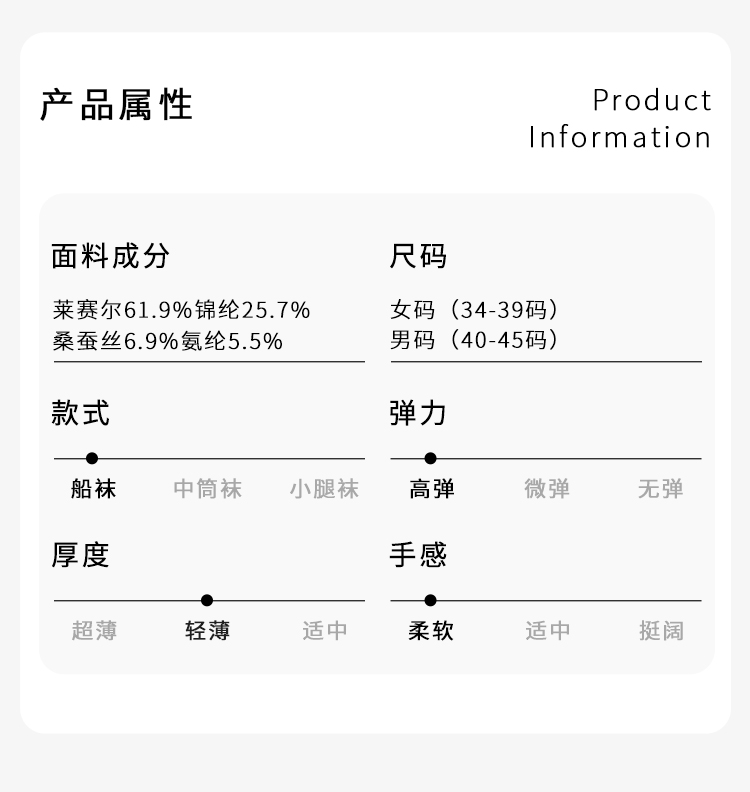 产品属性

Product
Information

面料成分

莱赛尔61.9%锦纶25.7%
桑蚕丝6.9%氨纶5.5%

款式

船袜 中筒袜 小腿袜

厚度

超薄 轻薄 适中

尺码

女码（34-39码）
男码（40-45码）

弹力

高弹 微弹 无弹

手感

柔软 适中 挺阔