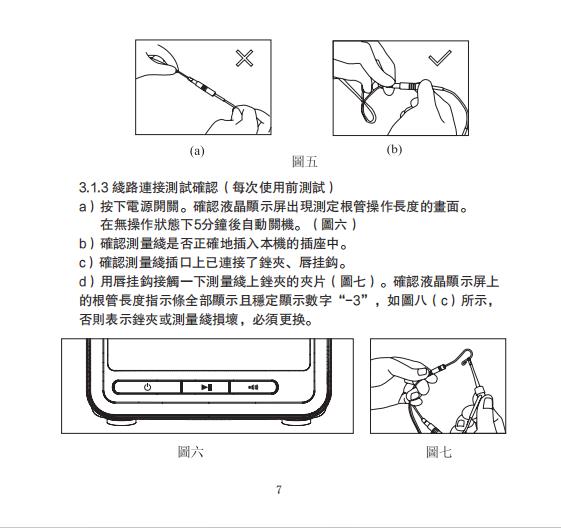 (a)

(b)

圖五

3.1.3 綫路連接測試確認（每次使用前測試）

a）按下電源開關。確認液晶顯示屏出現測定根管操作長度的畫面。在無操作狀態下5分鐘後自動關機。（圖六）

b）確認測量綫是否正確地插入本機的插座中。

c）確認測量綫插口上已連接了銼夾、唇挂鈎。

d）用唇挂鈎接觸一下測量綫上銼夾的夾片（圖七）。確認液晶顯示屏上的根管長度指示條全部顯示且穩定顯示數字“-3”，如圖八（c）所示，否則表示銼夾或測量綫損壞，必須更換。

圖六

圖七

7