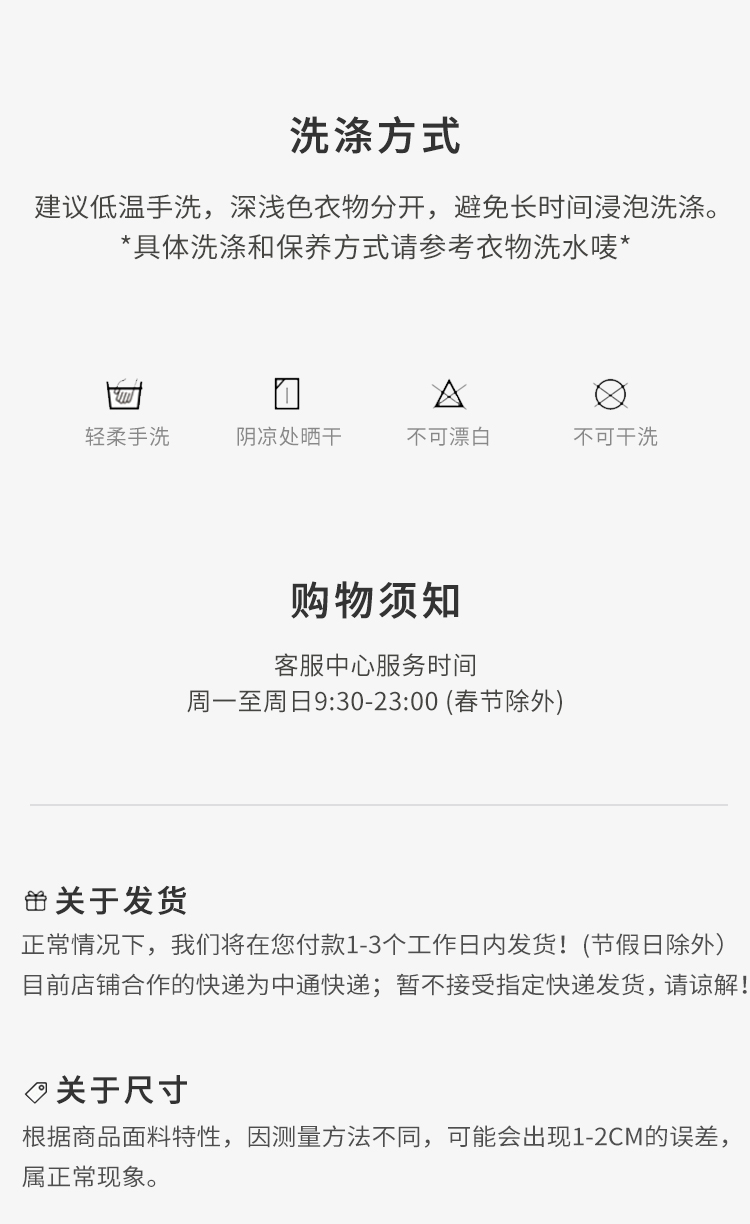 洗涤方式

建议低温手洗，深浅色衣物分开，避免长时间浸泡洗涤。
*具体洗涤和保养方式请参考衣物洗水唛*

轻柔手洗 阴凉处晒干 不可漂白 不可干洗

购物须知

客服中心服务时间
周一至周日9:30-23:00 (春节除外)

关于发货

正常情况下，我们将在您付款1-3个工作日内发货！(节假日除外）
目前店铺合作的快递为中通快递；暂不接受指定快递发货，请谅解！

关于尺寸

根据商品面料特性，因测量方法不同，可能会出现1-2CM的误差，属正常现象。