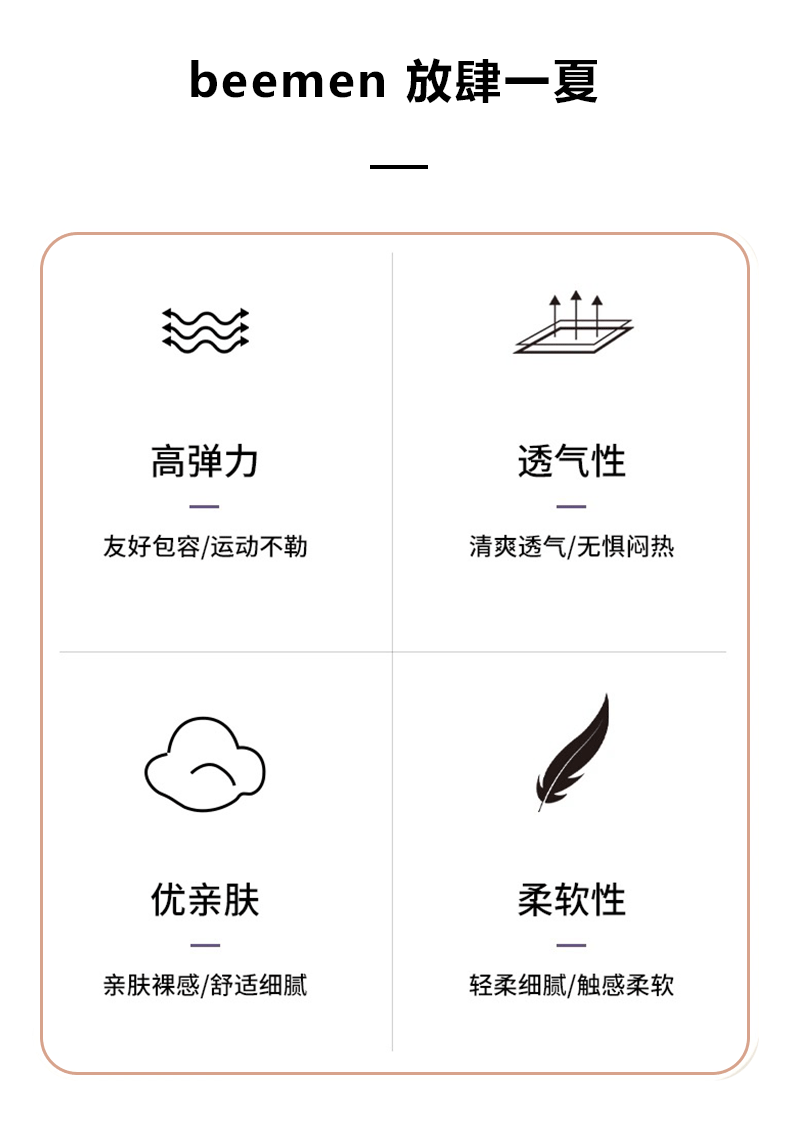 beemen 放肆一夏

高弹力

友好包容/运动不勒

透气性

清爽透气/无惧闷热

优亲肤

亲肤裸感/舒适细腻

柔软性

轻柔细腻/触感柔软