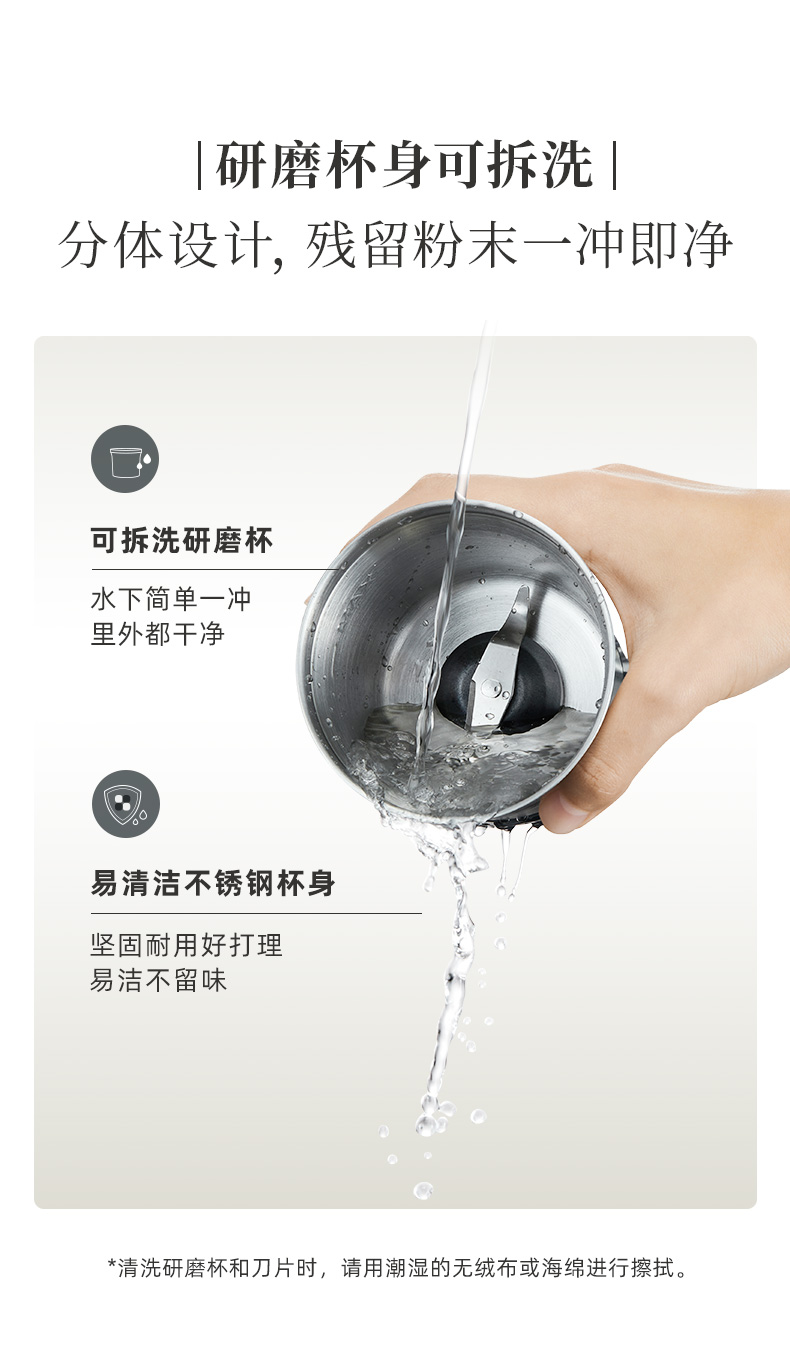 | 研磨杯身可拆洗 |
分体设计, 残留粉末一冲即净

可拆洗研磨杯
水下简单一冲
里外都干净

易清洁不锈钢杯身
坚固耐用好打理
易洁不留味

*清洗研磨杯和刀片时，请用潮湿的无绒布或海绵进行擦拭。