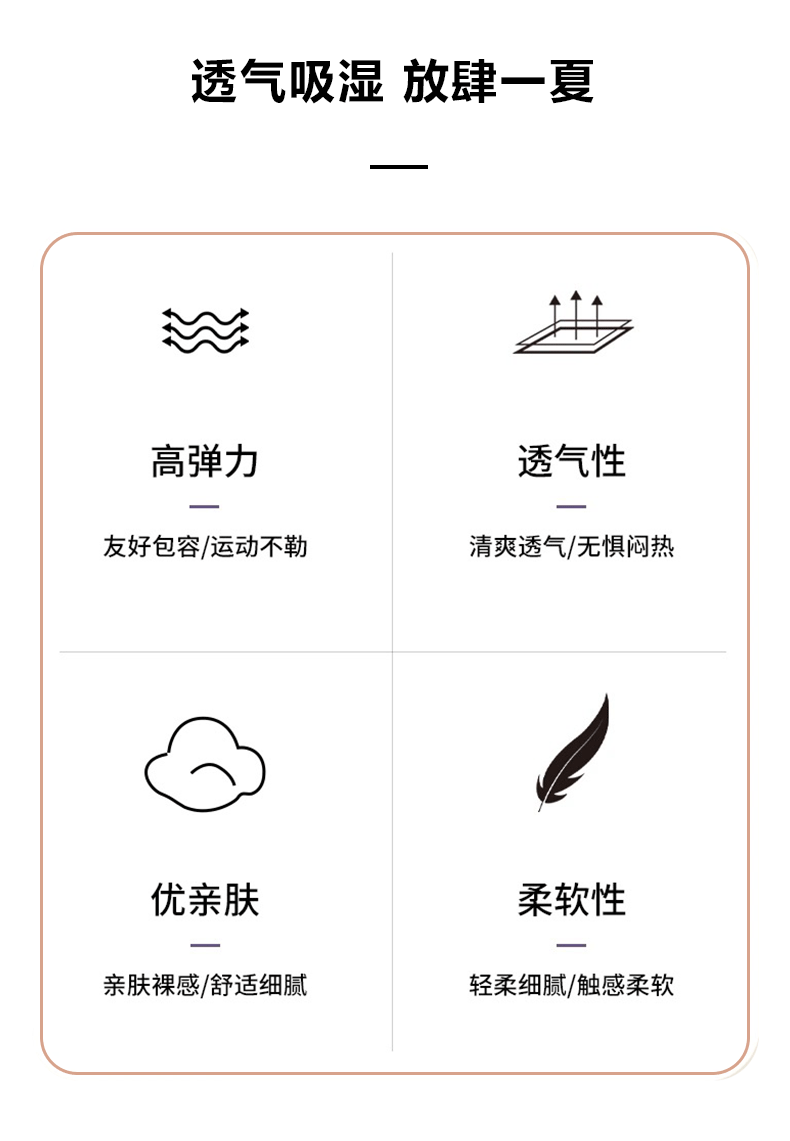 透气吸湿 放肆一夏

高弹力

友好包容/运动不勒

透气性

清爽透气/无惧闷热

优亲肤

亲肤裸感/舒适细腻

柔软性

轻柔细腻/触感柔软