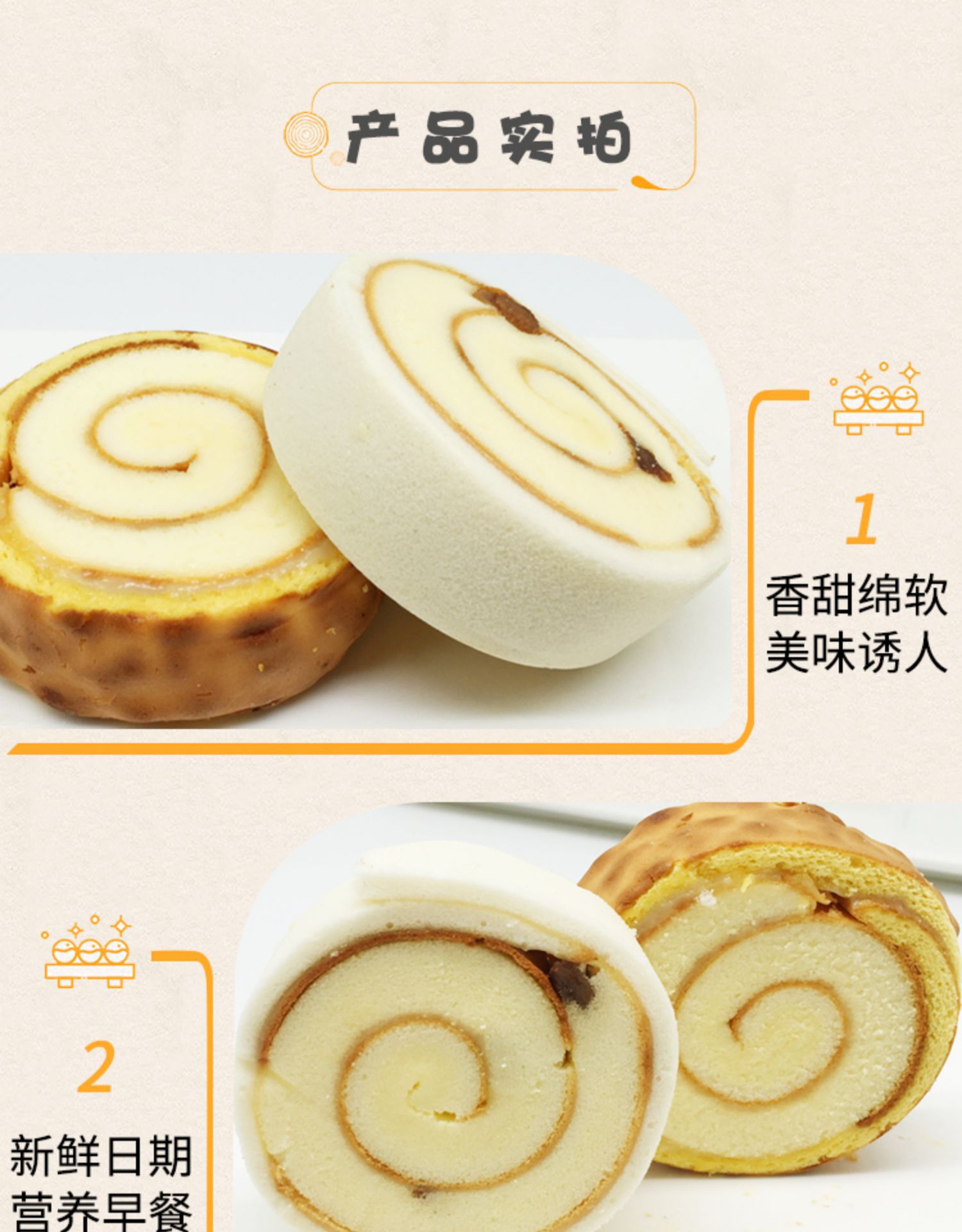 产品实拍

1
香甜绵软
美味诱人

2
新鲜日期
营养早餐