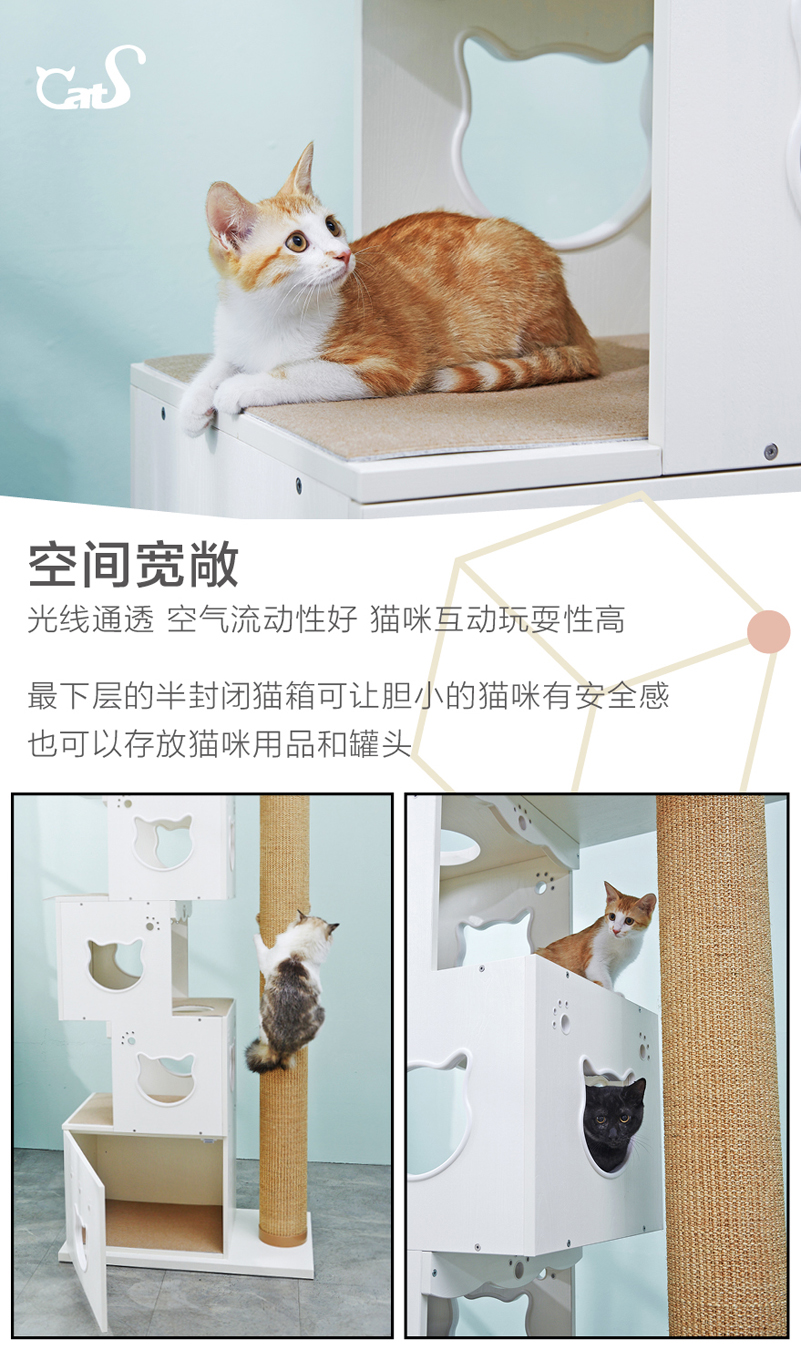 CatS

空间宽敞

光线通透 空气流动性好 猫咪互动玩耍性高

最下层的半封闭猫箱可让胆小的猫咪有安全感
也可以存放猫咪用品和罐头