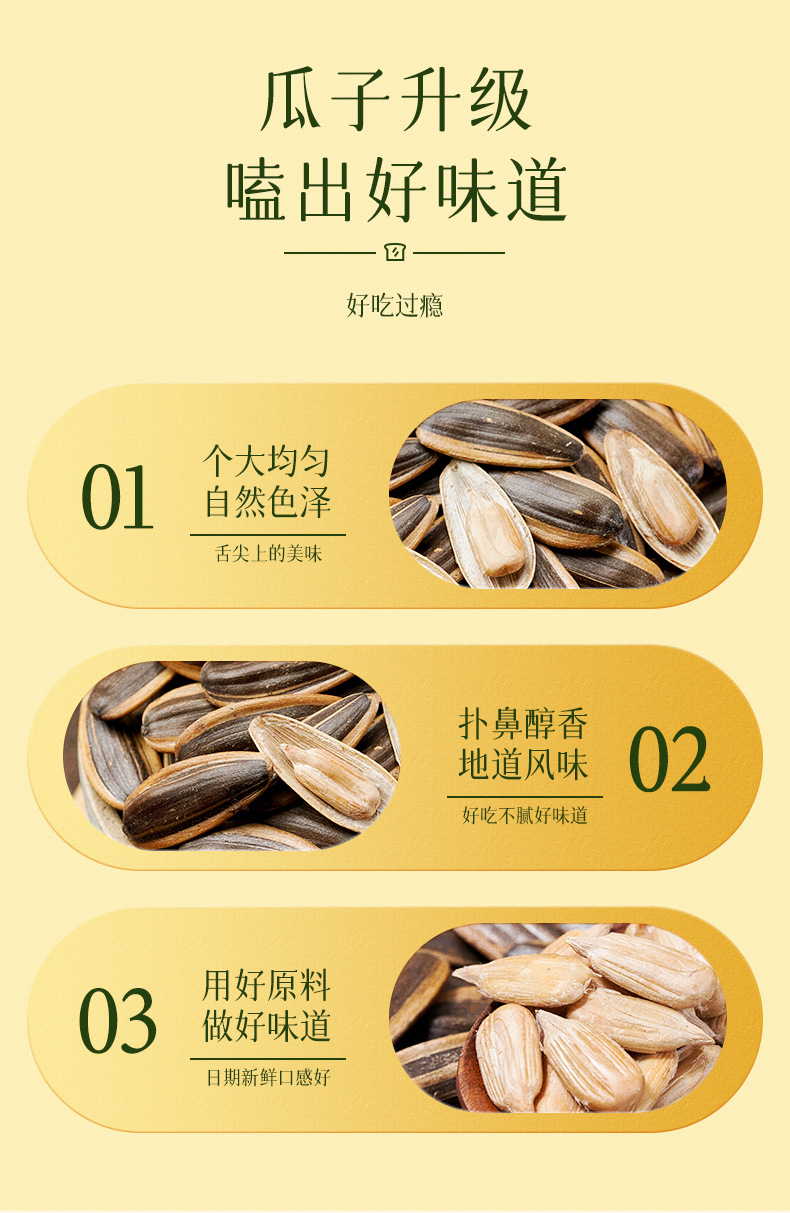 瓜子升级
嗑出好味道

好吃过瘾

01
个大均匀
自然色泽
舌尖上的美味

扑鼻醇香
地道风味
好吃不腻好味道
02

03
用好原料
做好味道
日期新鲜口感好