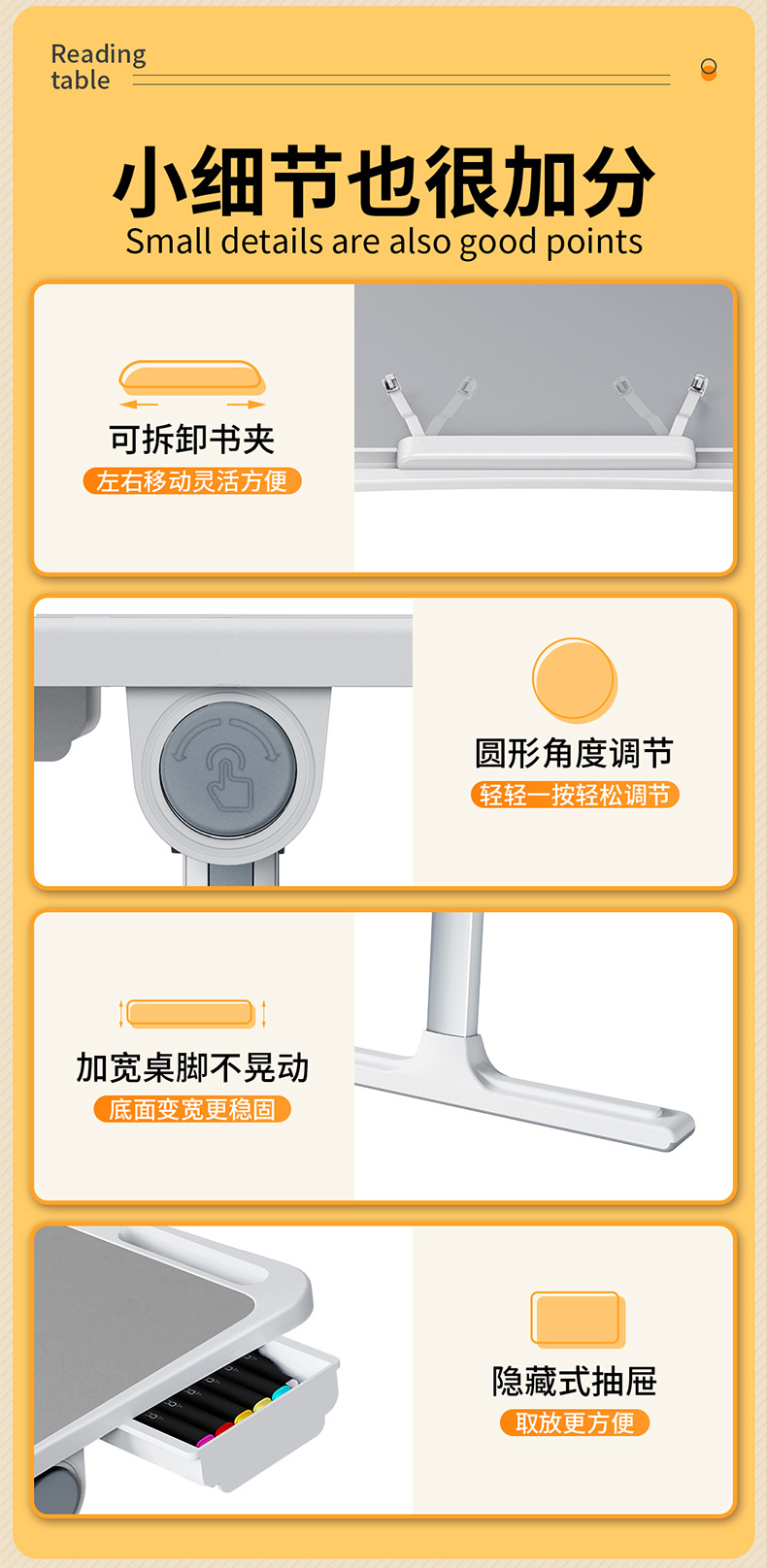 Reading table

小细节也很加分
Small details are also good points

可拆卸书夹
左右移动灵活方便

圆形角度调节
轻轻一按轻松调节

加宽桌脚不晃动
底面变宽更稳固

隐藏式抽屉
取放更方便