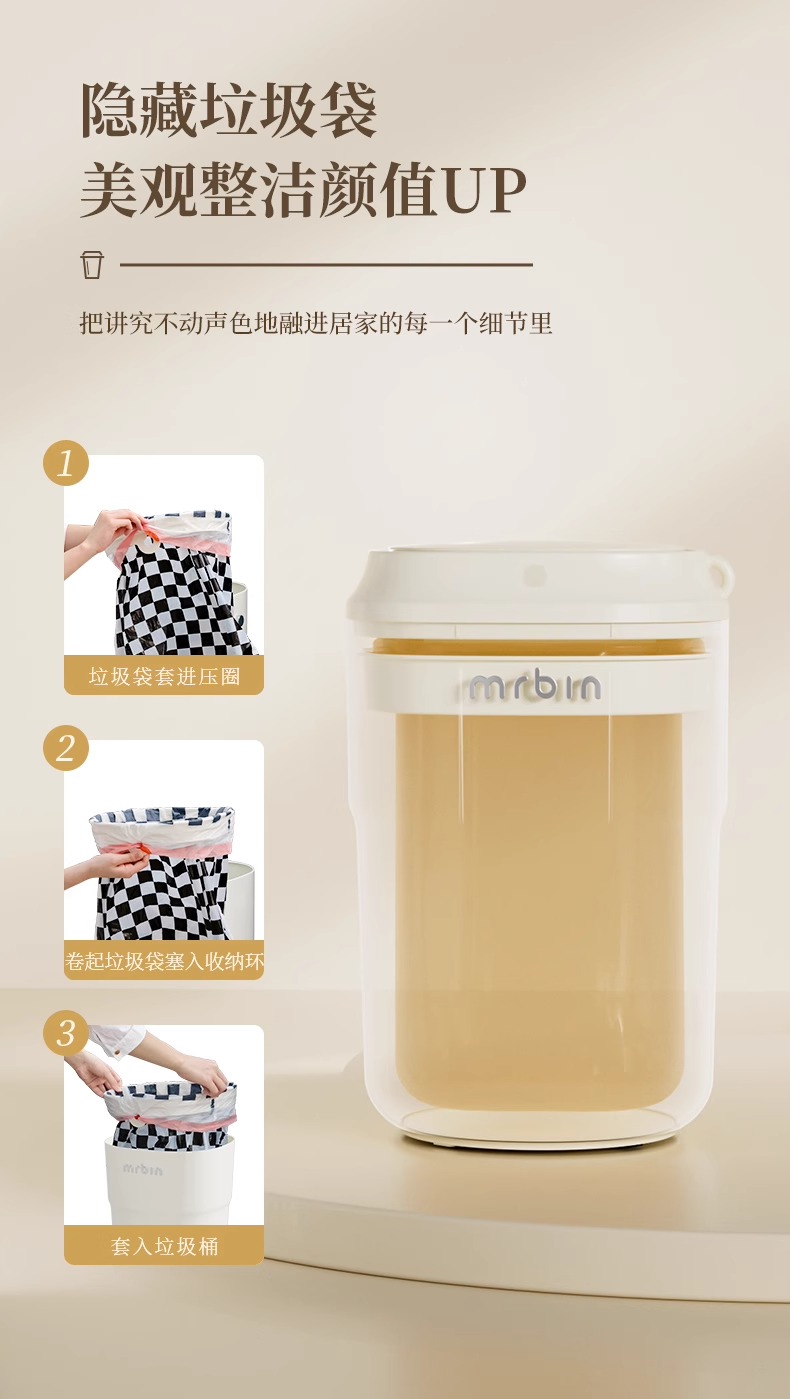 隐藏垃圾袋
美观整洁颜值UP

把讲究不动声色地融进居家的每一个细节里

1
垃圾袋套进压圈

2
卷起垃圾袋塞入收纳环

3
mrbin
套入垃圾桶

mrbin