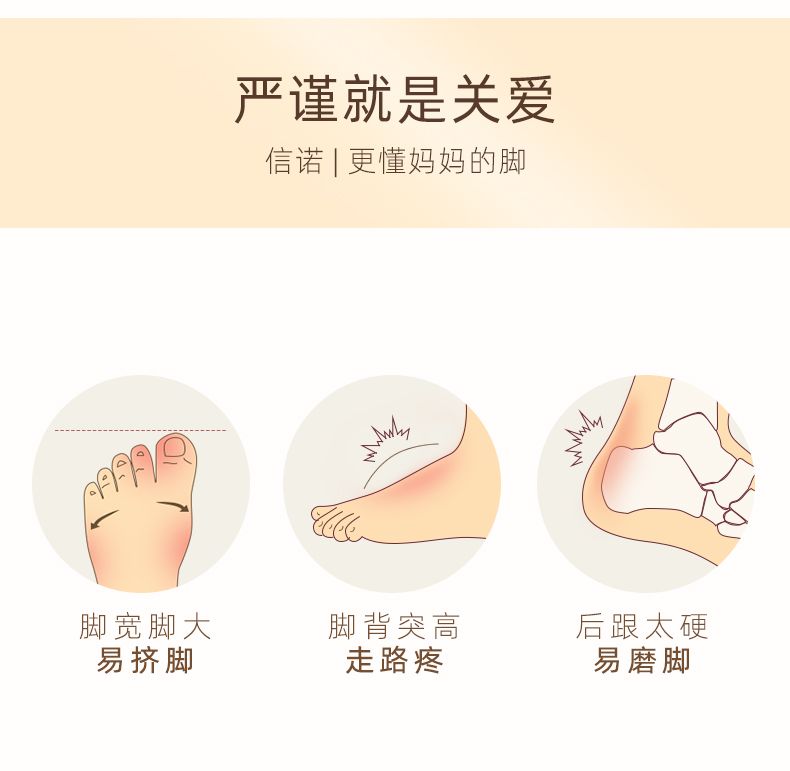 严谨就是关爱

信诺 | 更懂妈妈的脚

脚宽脚大
易挤脚

脚背突高
走路疼

后跟太硬
易磨脚