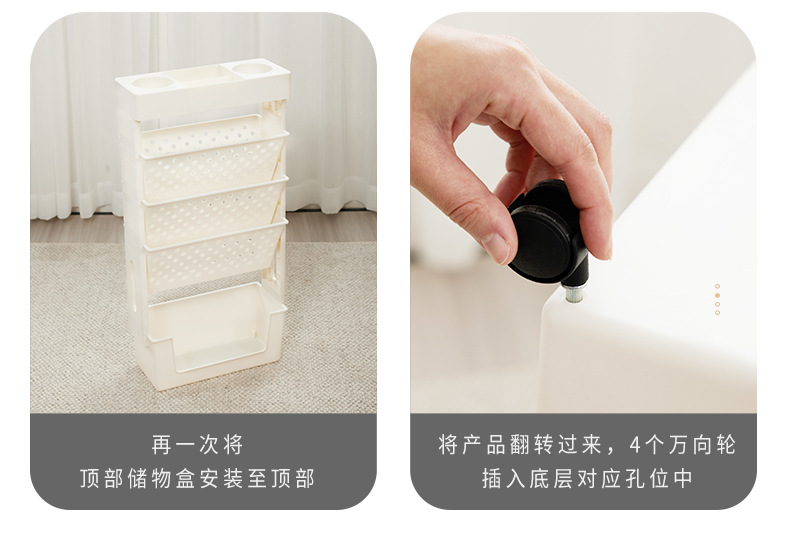 再一次将
顶部储物盒安装至顶部

将产品翻转过来，4个万向轮
插入底层对应孔位中