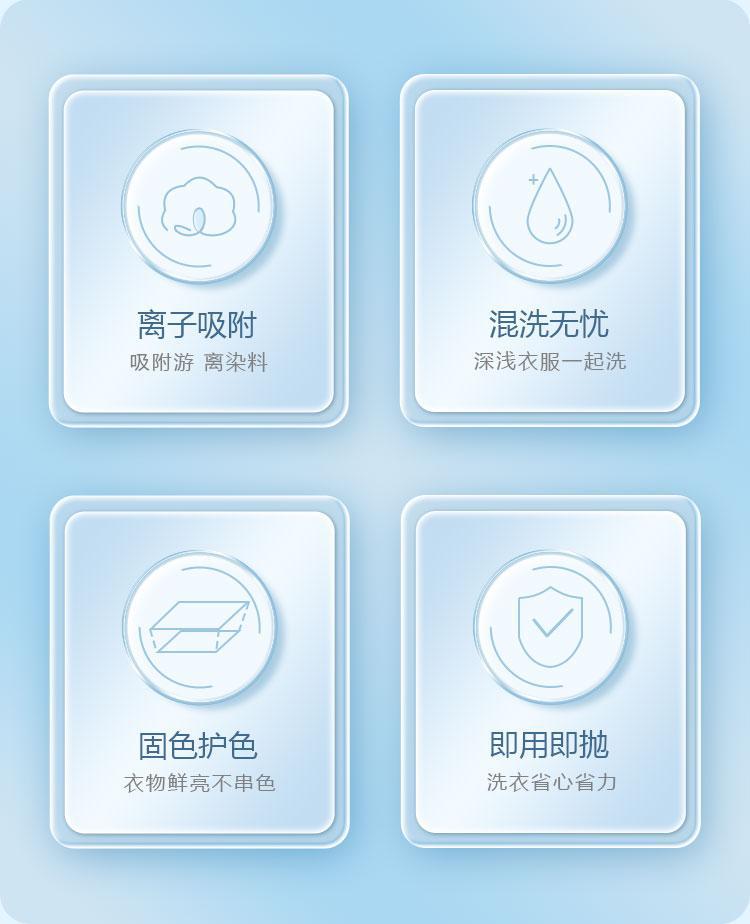 离子吸附
吸附游 离染料

混洗无忧
深浅衣服一起洗

固色护色
衣物鲜亮不串色

即用即抛
洗衣省心省力