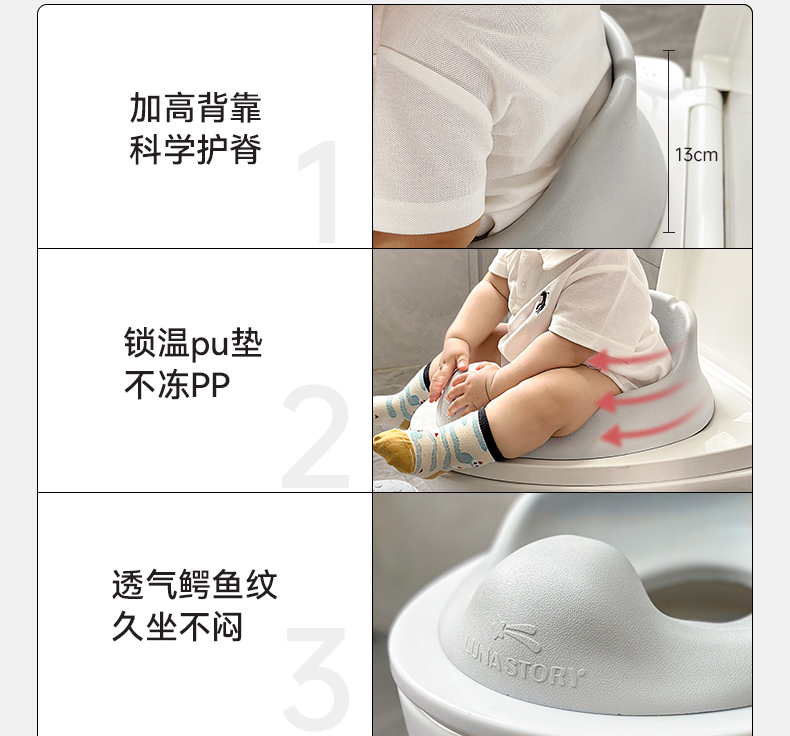 加高背靠
科学护脊

1

13cm

锁温pu垫
不冻PP

2

透气鳄鱼纹
久坐不闷

3

LUNA STORY