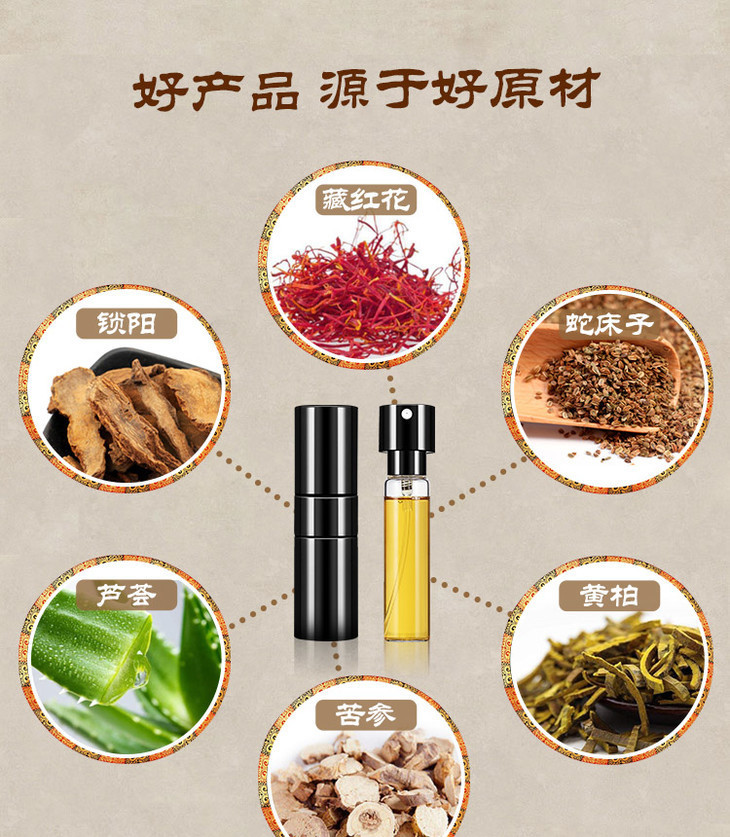 好产品 源于好原材

藏红花

锁阳

蛇床子

芦荟

黄柏

苦参