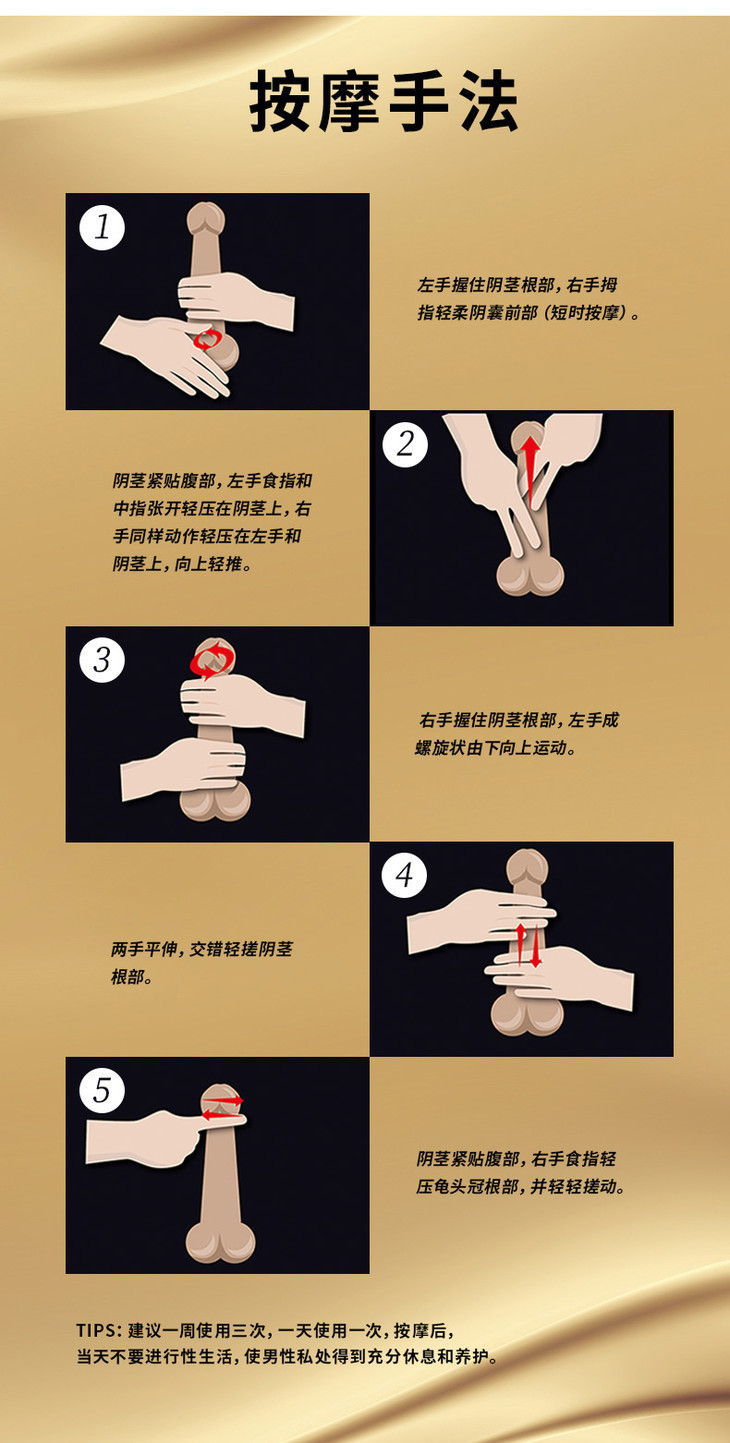 按摩手法

1

左手握住阴茎根部，右手拇指轻柔阴囊前部（短时按摩）。

2

阴茎紧贴腹部，左手食指和中指张开轻压在阴茎上，右手同样动作轻压在左手和阴茎上，向上轻推。

3

右手握住阴茎根部，左手成螺旋状由下向上运动。

4

两手平伸，交错轻搓阴茎根部。

5

阴茎紧贴腹部，右手食指轻压龟头冠根部，并轻轻搓动。

TIPS：建议一周使用三次，一天使用一次，按摩后，当天不要进行性生活，使男性私处得到充分休息和养护。