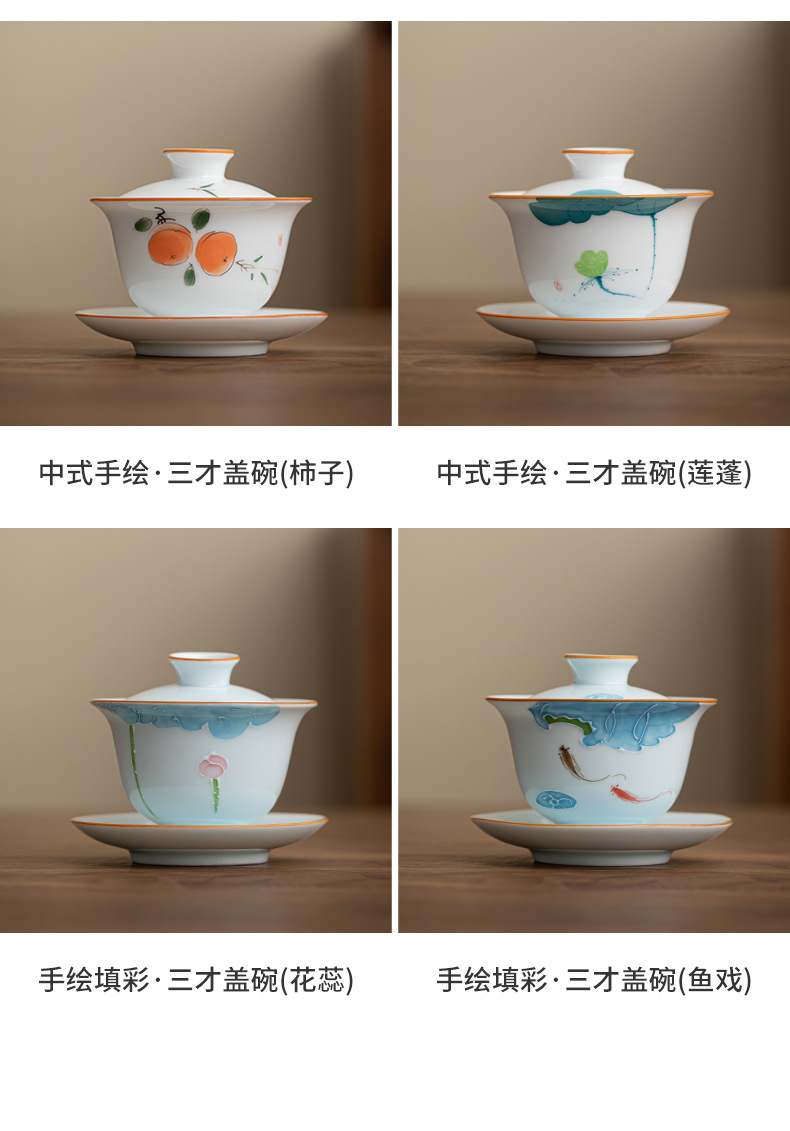 中式手绘·三才盖碗(柿子)

中式手绘·三才盖碗(莲蓬)

手绘填彩·三才盖碗(花蕊)

手绘填彩·三才盖碗(鱼戏)