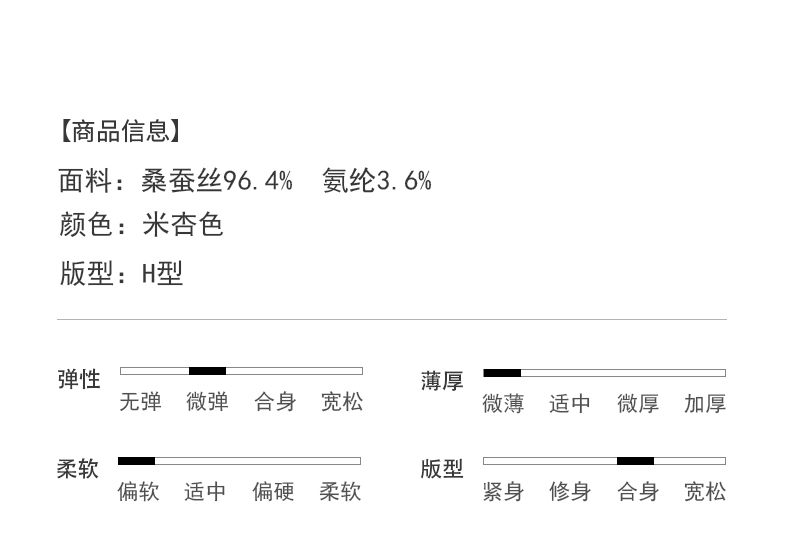 【商品信息】

面料：桑蚕丝96.4% 氨纶3.6%

颜色：米杏色

版型：H型

弹性

无弹 微弹 合身 宽松

柔软

偏软 适中 偏硬 柔软

薄厚

微薄 适中 微厚 加厚

版型

紧身 修身 合身 宽松