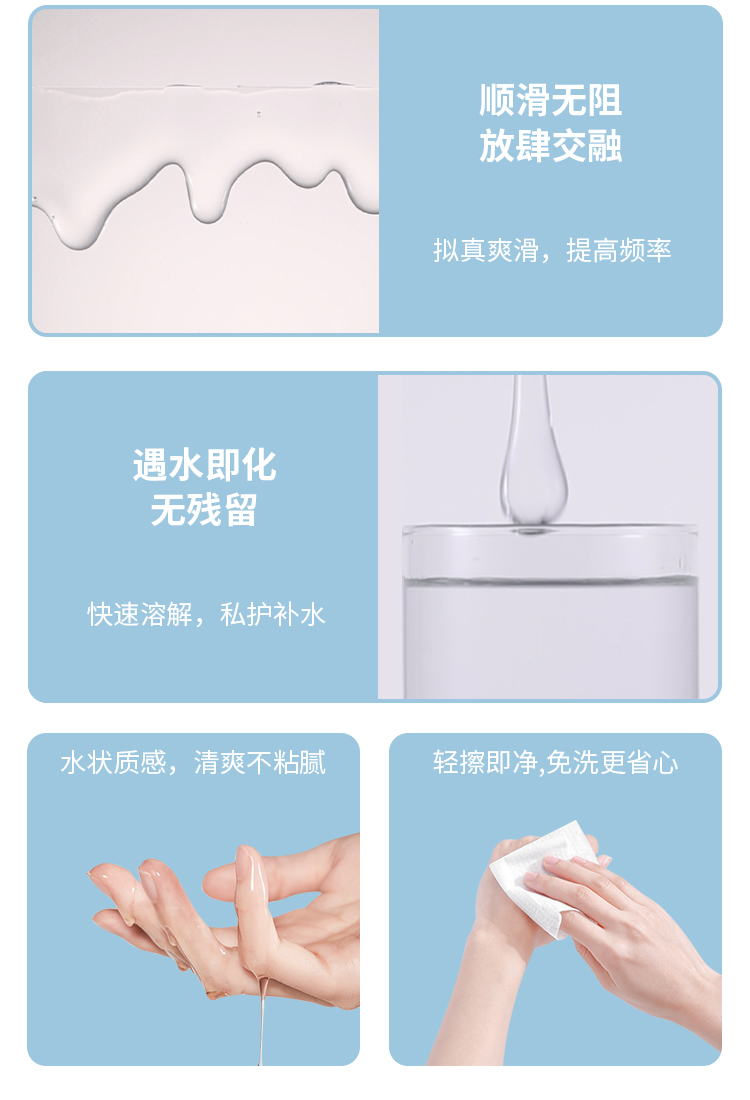 顺滑无阻
放肆交融

拟真爽滑，提高频率

遇水即化
无残留

快速溶解，私护补水

水状质感，清爽不粘腻

轻擦即净,免洗更省心