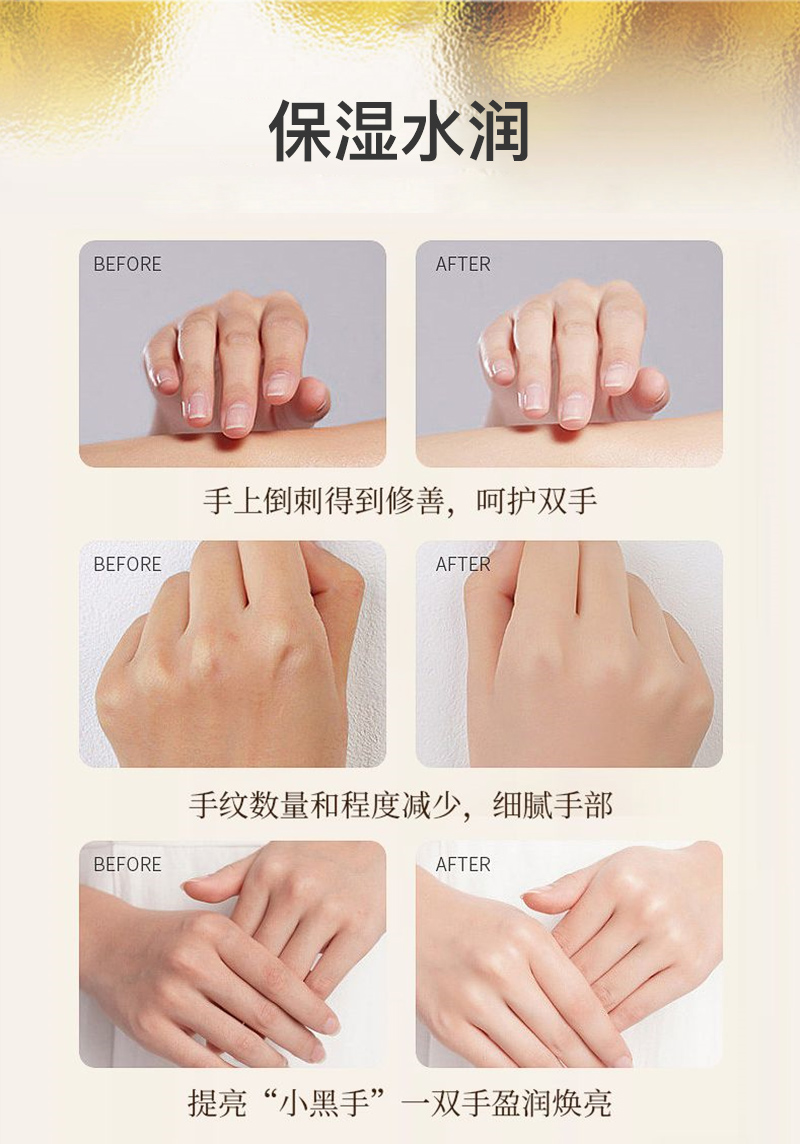 保湿水润

BEFORE

AFTER

手上倒刺得到修善，呵护双手

BEFORE

AFTER

手纹数量和程度减少，细腻手部

BEFORE

AFTER

提亮“小黑手”一双手盈润焕亮