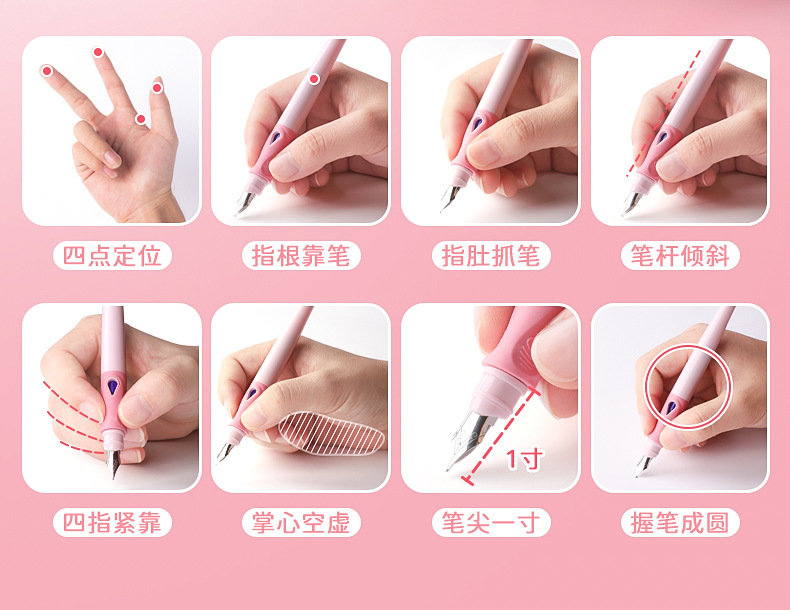 四点定位

指根靠笔

指肚抓笔

笔杆倾斜

四指紧靠

掌心空虚

1寸

笔尖一寸

握笔成圆