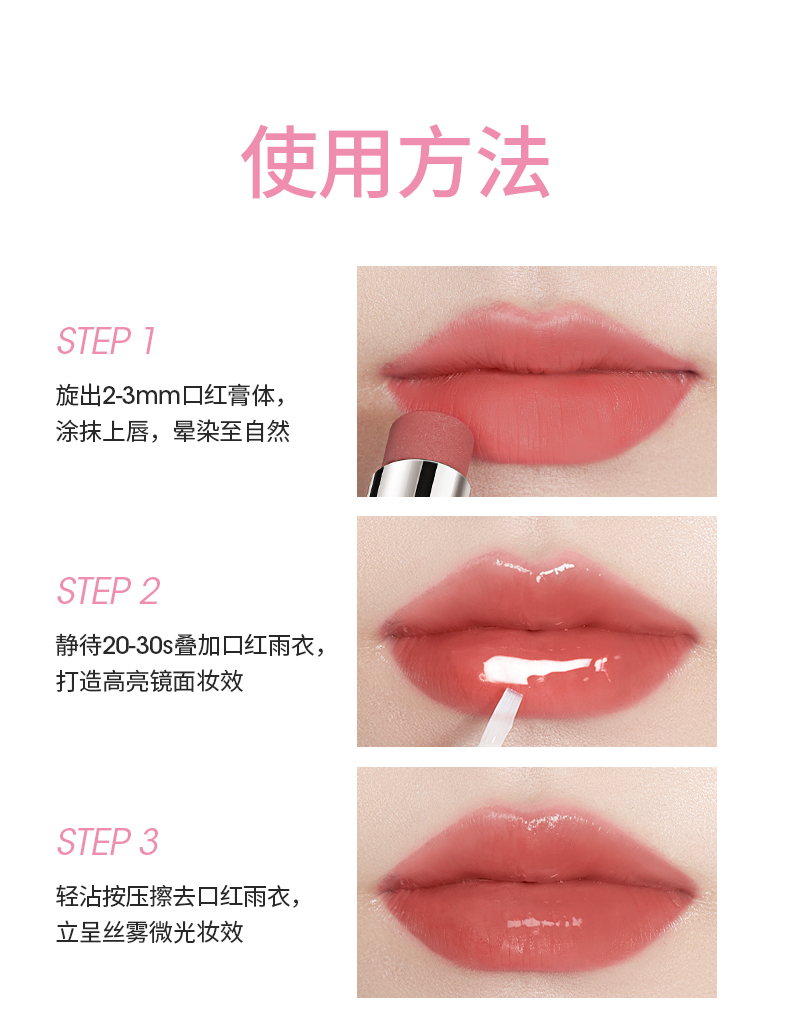 使用方法

STEP 1
旋出2-3mm口红膏体，涂抹上唇，晕染至自然

STEP 2
静待20-30s叠加口红雨衣，打造高亮镜面妆效

STEP 3
轻沾按压擦去口红雨衣，立呈丝雾微光妆效