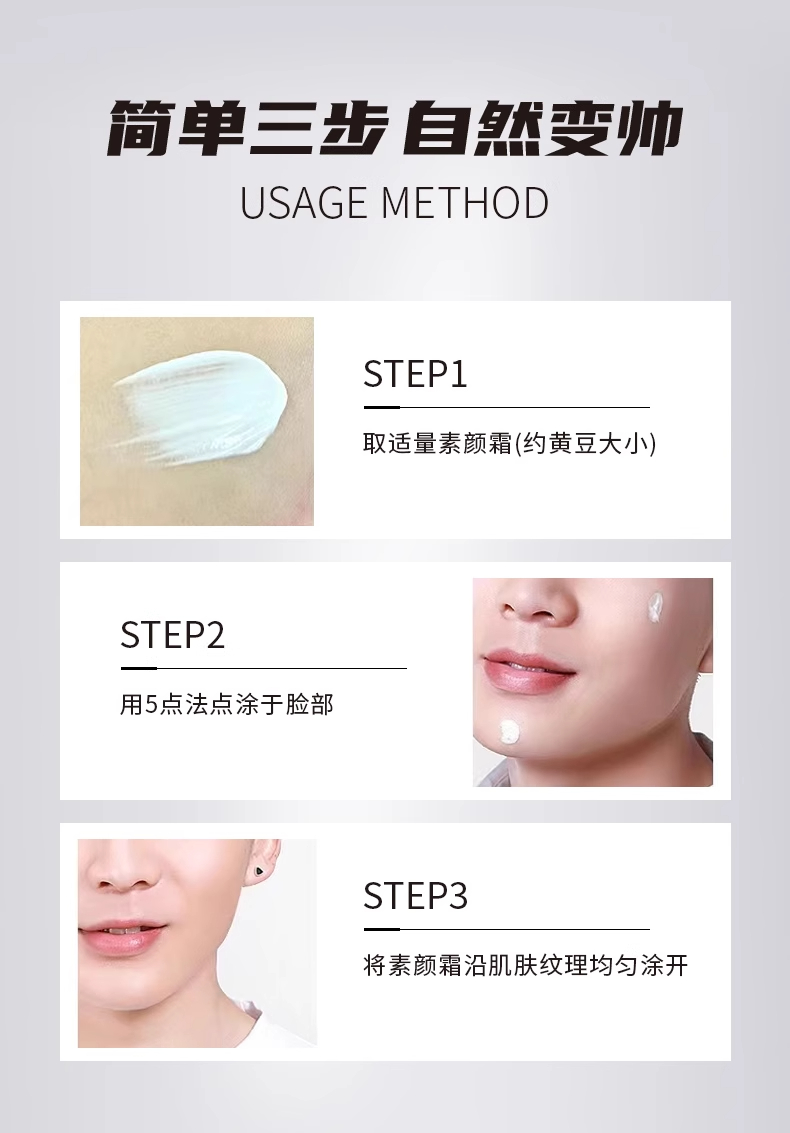 简单三步 自然变帅
USAGE METHOD

STEP1
取适量素颜霜(约黄豆大小)

STEP2
用5点法点涂于脸部

STEP3
将素颜霜沿肌肤纹理均匀涂开