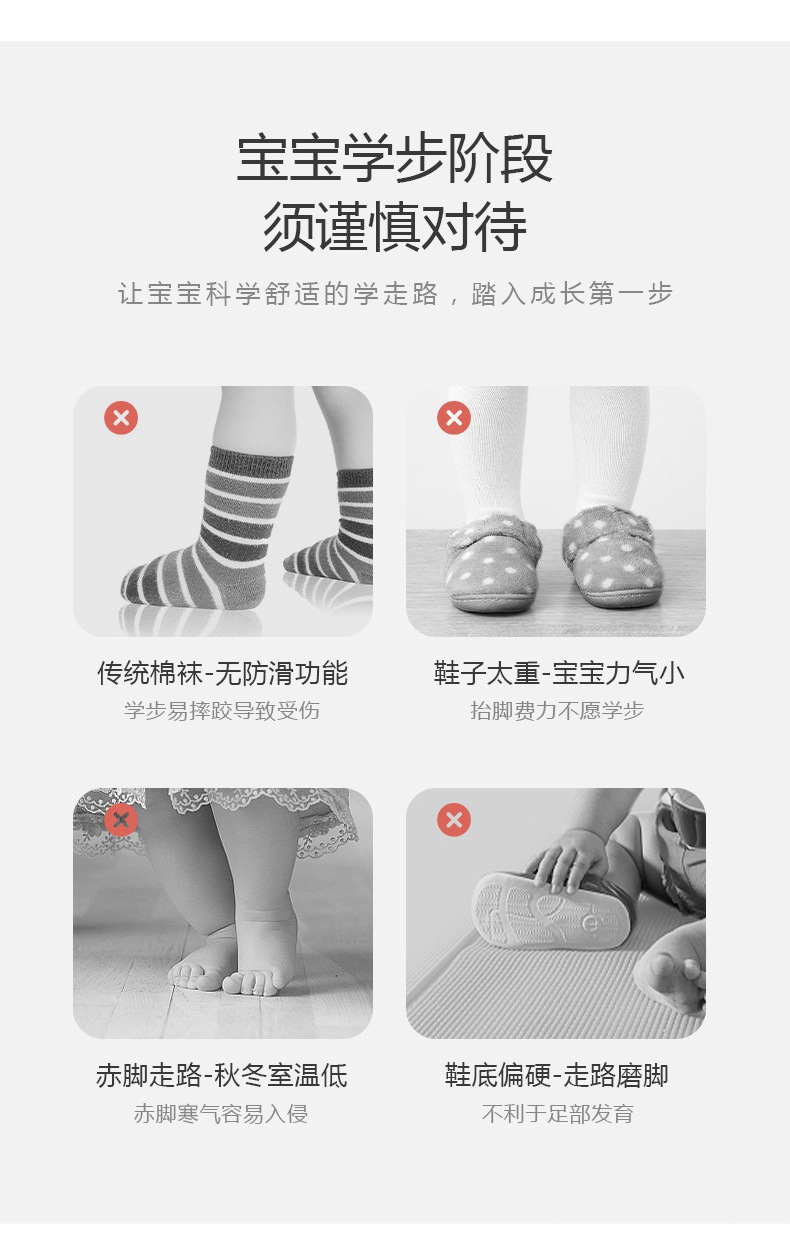 宝宝学步阶段
须谨慎对待

让宝宝科学舒适的学走路，踏入成长第一步

传统棉袜-无防滑功能
学步易摔跤导致受伤

鞋子太重-宝宝力气小
抬脚费力不愿学步

赤脚走路-秋冬室温低
赤脚寒气容易入侵

鞋底偏硬-走路磨脚
不利于足部发育