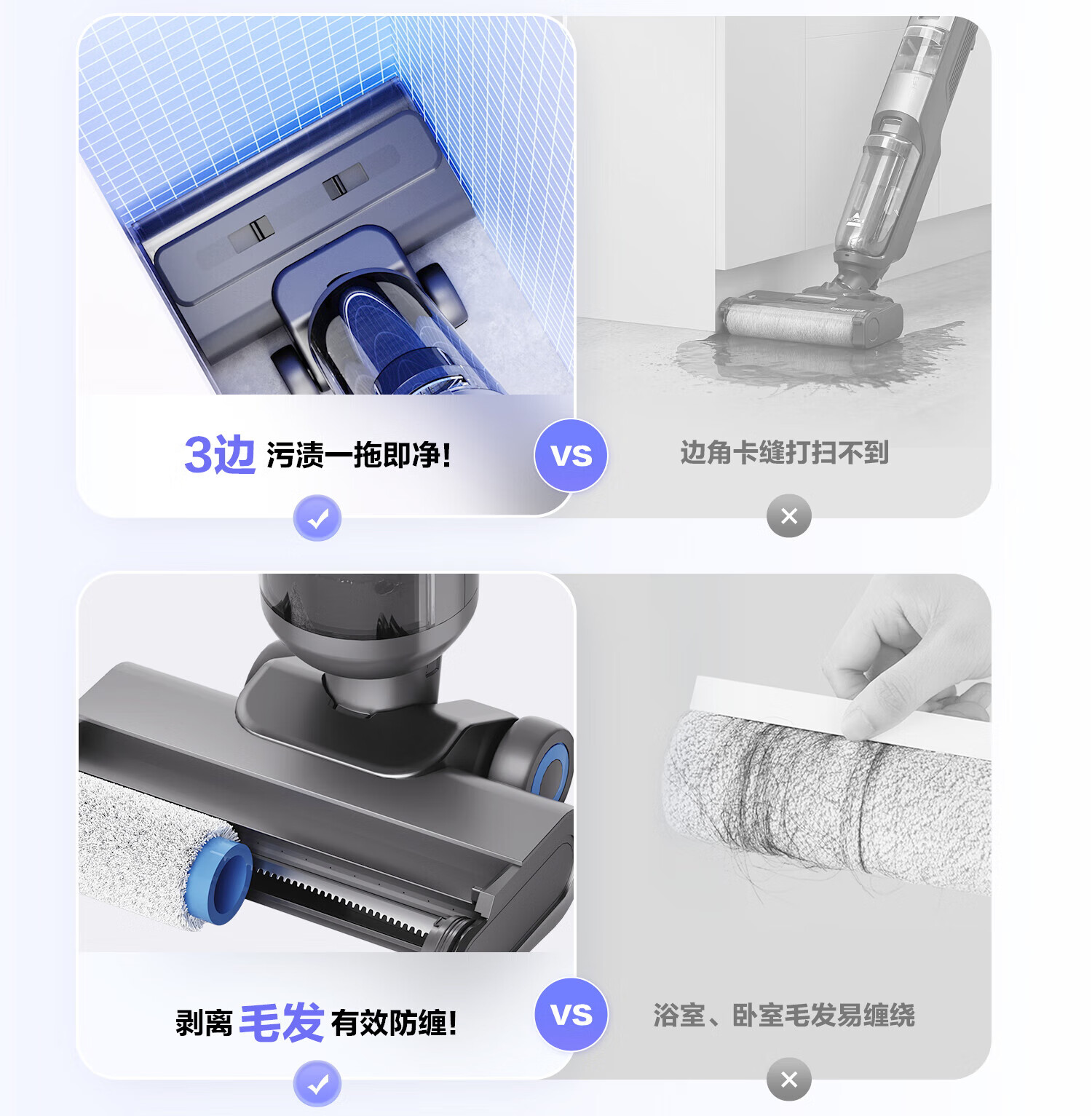 3边 污渍一拖即净!

VS

边角卡缝打扫不到

剥离 毛发 有效防缠!

VS

浴室、卧室毛发易缠绕