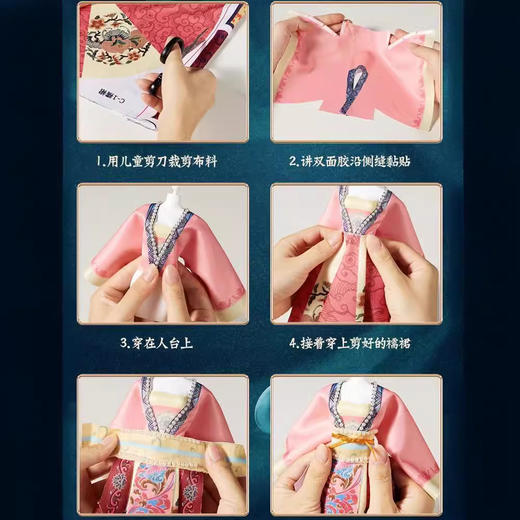 1.用儿童剪刀裁剪布料

2.讲双面胶沿侧缝黏贴

3.穿在人台上

4.接着穿上剪好的襦裙