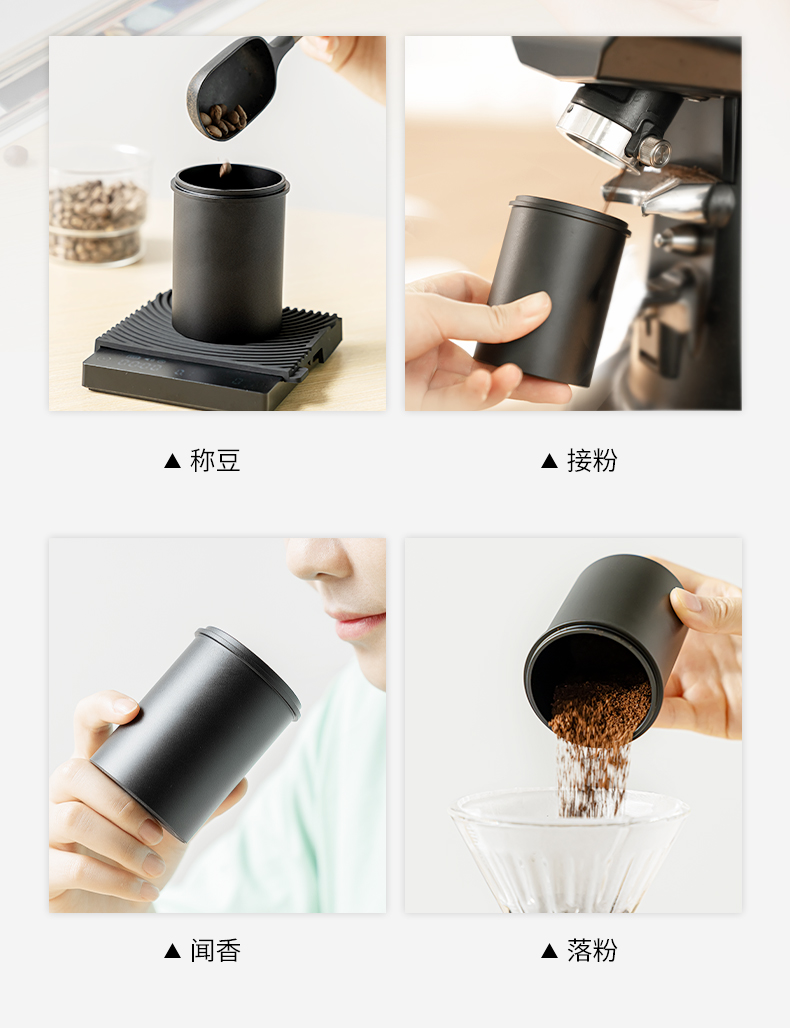 ▲ 称豆

▲ 接粉

▲ 闻香

▲ 落粉