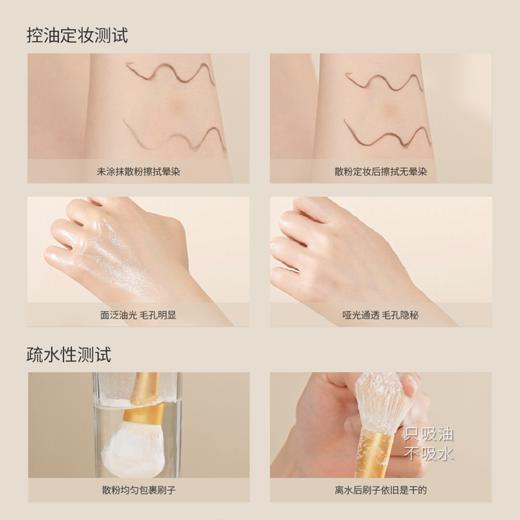 控油定妆测试

未涂抹散粉擦拭晕染

散粉定妆后擦拭无晕染

面泛油光 毛孔明显

哑光通透 毛孔隐秘

疏水性测试

散粉均匀包裹刷子

只吸油
不吸水

离水后刷子依旧是干的