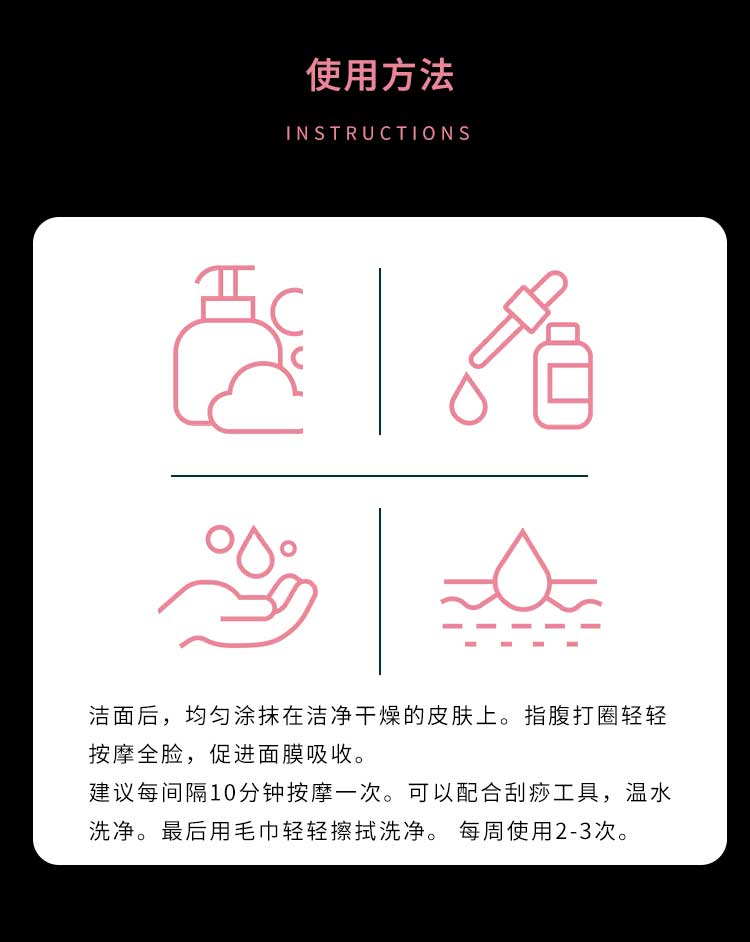 使用方法

INSTRUCTIONS

洁面后，均匀涂抹在洁净干燥的皮肤上。指腹打圈轻轻按摩全脸，促进面膜吸收。
建议每间隔10分钟按摩一次。可以配合刮痧工具，温水洗净。最后用毛巾轻轻擦拭洗净。 每周使用2-3次。