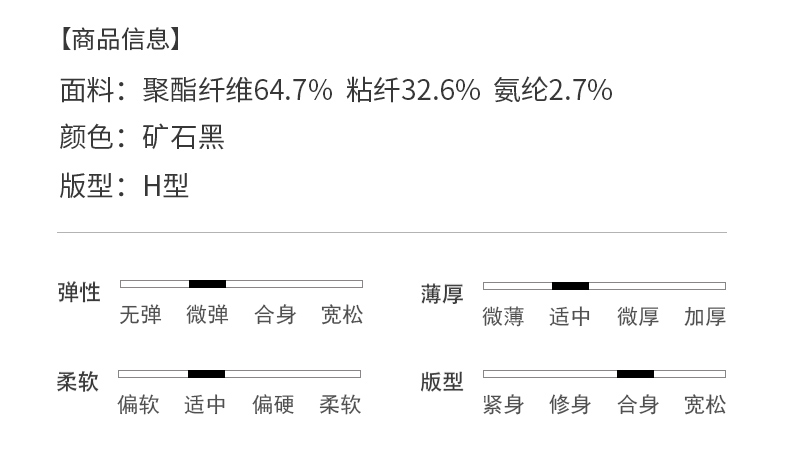 【商品信息】

面料：聚酯纤维64.7% 粘纤32.6% 氨纶2.7%

颜色：矿石黑

版型：H型

弹性
无弹 微弹 合身 宽松

柔软
偏软 适中 偏硬 柔软

薄厚
微薄 适中 微厚 加厚

版型
紧身 修身 合身 宽松