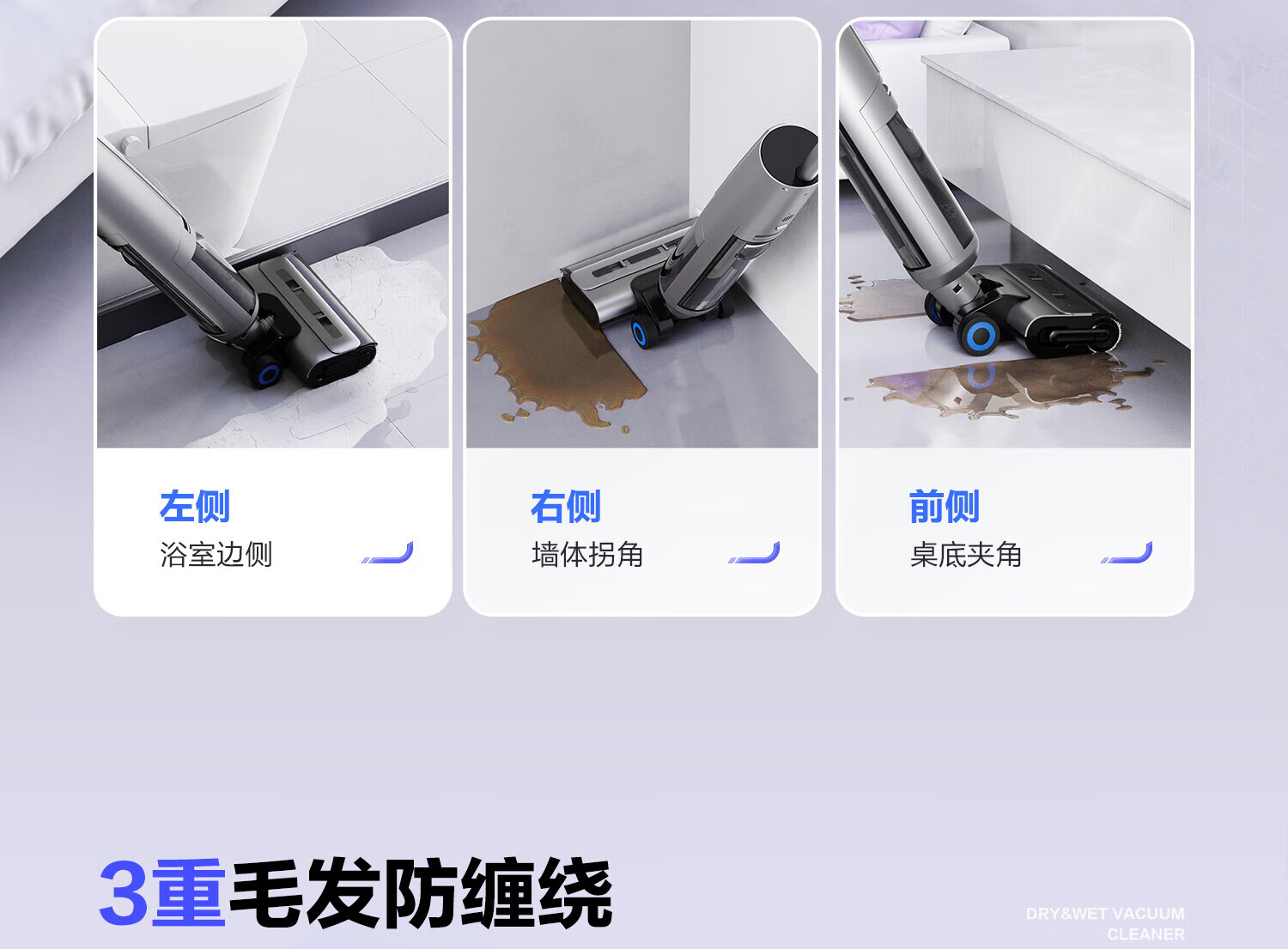 左侧
浴室边侧

右侧
墙体拐角

前侧
桌底夹角

3重毛发防缠绕

DRY&WET VACUUM CLEANER