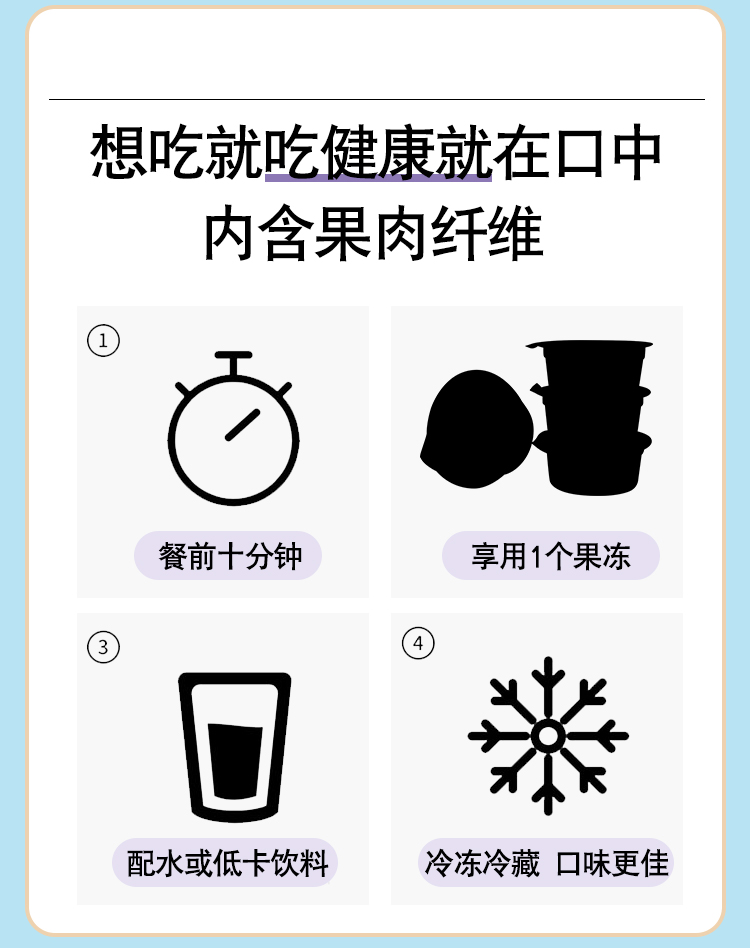 想吃就吃健康就在口中
内含果肉纤维

①
餐前十分钟

享用1个果冻

③
配水或低卡饮料

④
冷冻冷藏 口味更佳