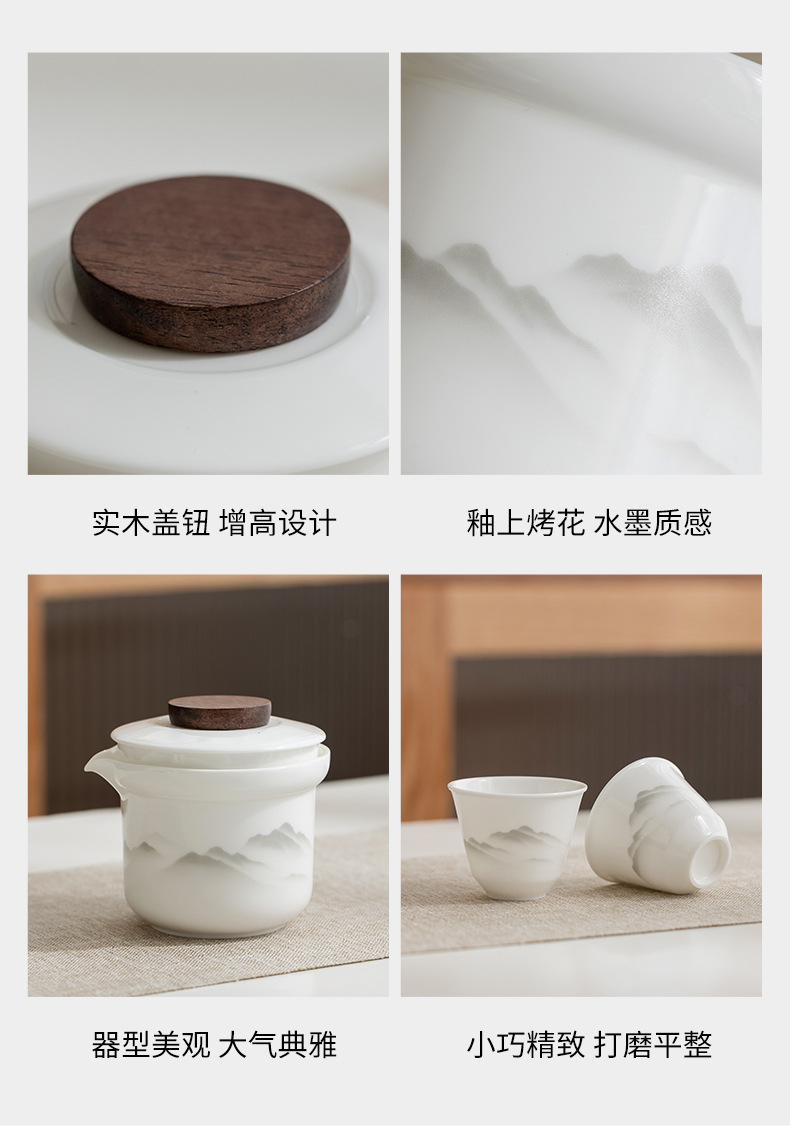 实木盖钮 增高设计

釉上烤花 水墨质感

器型美观 大气典雅

小巧精致 打磨平整