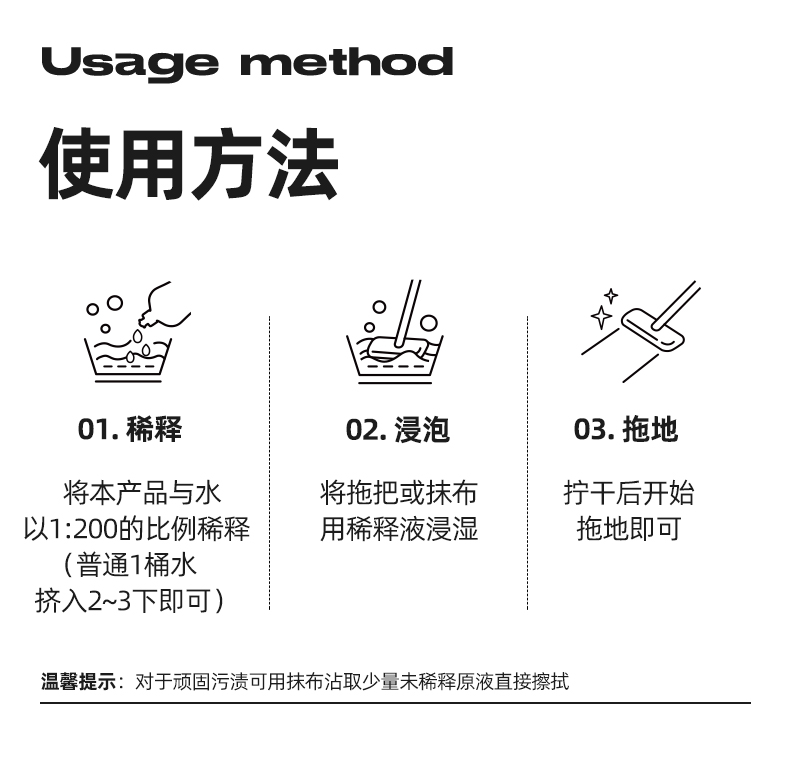 Usage method

使用方法

01. 稀释

将本产品与水以1:200的比例稀释（普通1桶水挤入2~3下即可）

02. 浸泡

将拖把或抹布用稀释液浸湿

03. 拖地

拧干后开始拖地即可

温馨提示：对于顽固污渍可用抹布沾取少量未稀释原液直接擦拭