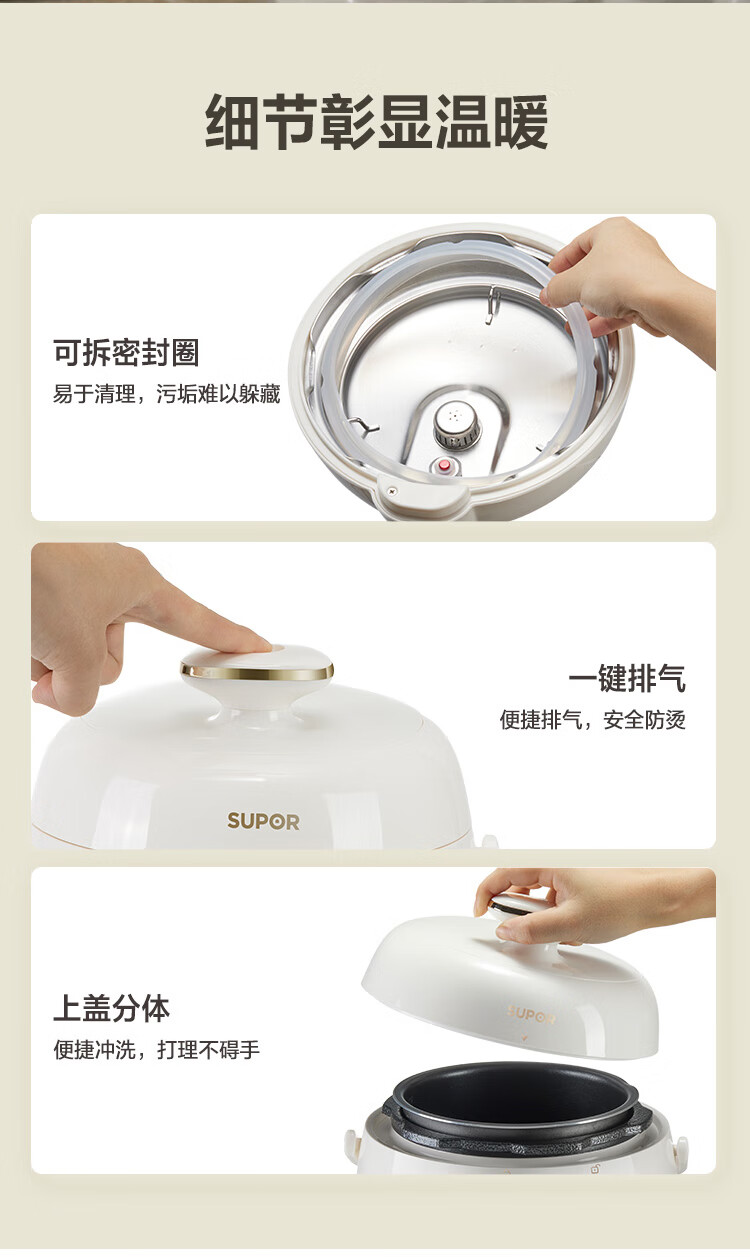 细节彰显温暖

可拆密封圈
易于清理，污垢难以躲藏

一键排气
便捷排气，安全防烫

SUPOR

上盖分体
便捷冲洗，打理不碍手

SUPOR