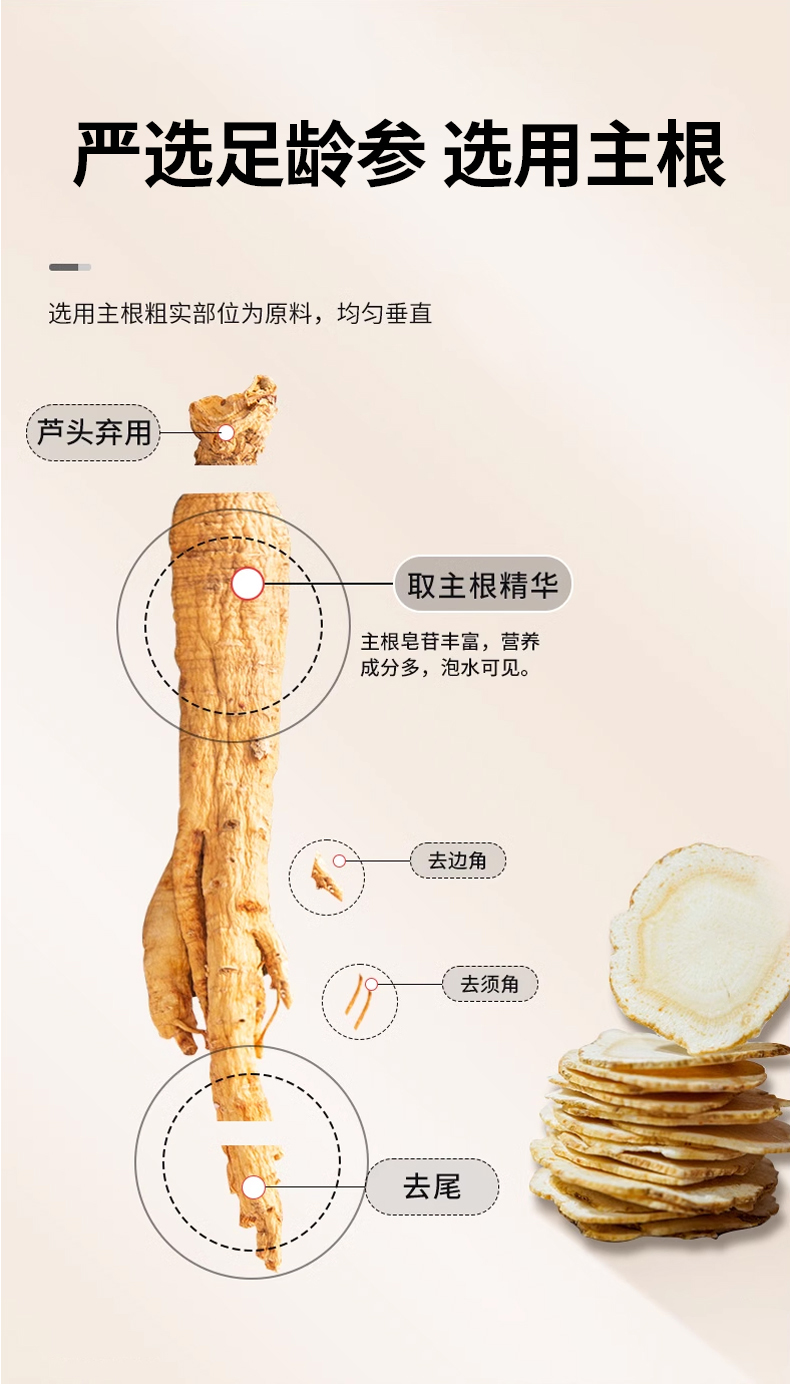 严选足龄参 选用主根

选用主根粗实部位为原料，均匀垂直

芦头弃用

取主根精华

主根皂苷丰富，营养成分多，泡水可见。

去边角

去须角

去尾