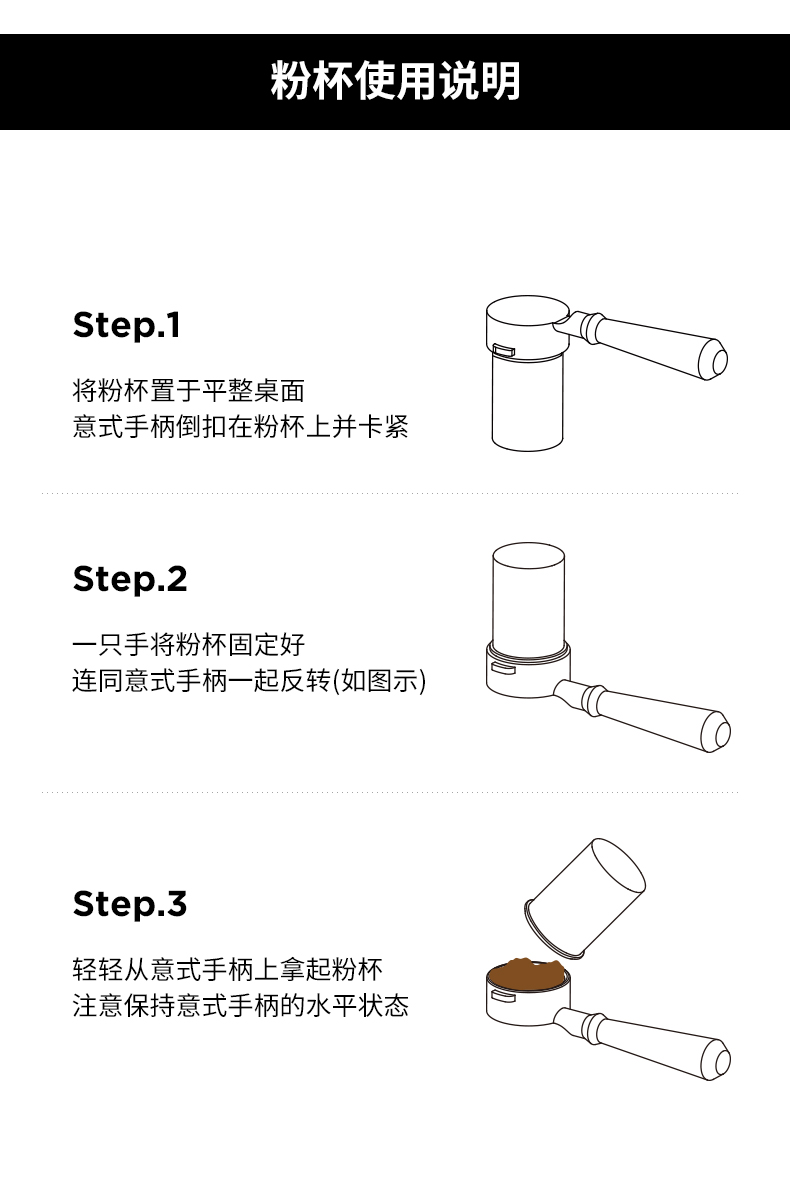 粉杯使用说明

Step.1

将粉杯置于平整桌面
意式手柄倒扣在粉杯上并卡紧

Step.2

一只手将粉杯固定好
连同意式手柄一起反转(如图示)

Step.3

轻轻从意式手柄上拿起粉杯
注意保持意式手柄的水平状态