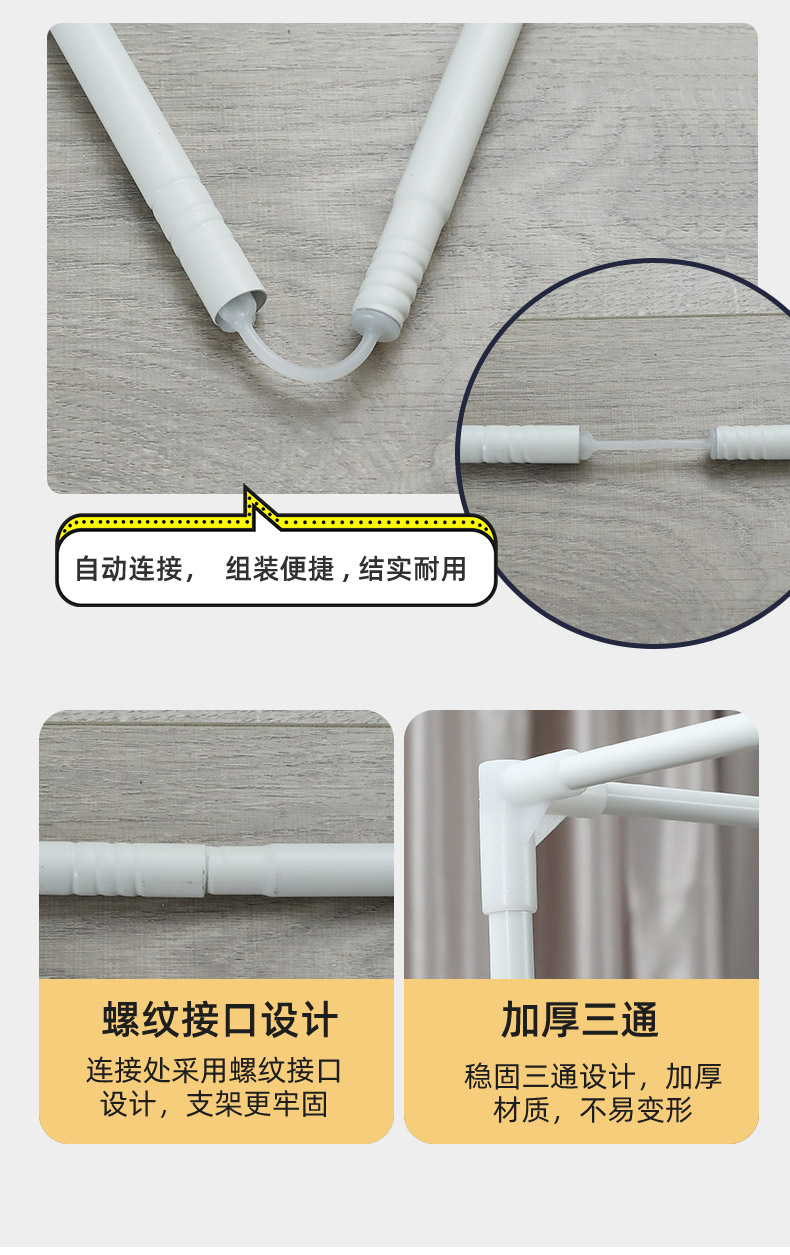 自动连接， 组装便捷，结实耐用

螺纹接口设计

连接处采用螺纹接口设计，支架更牢固

加厚三通

稳固三通设计，加厚材质，不易变形