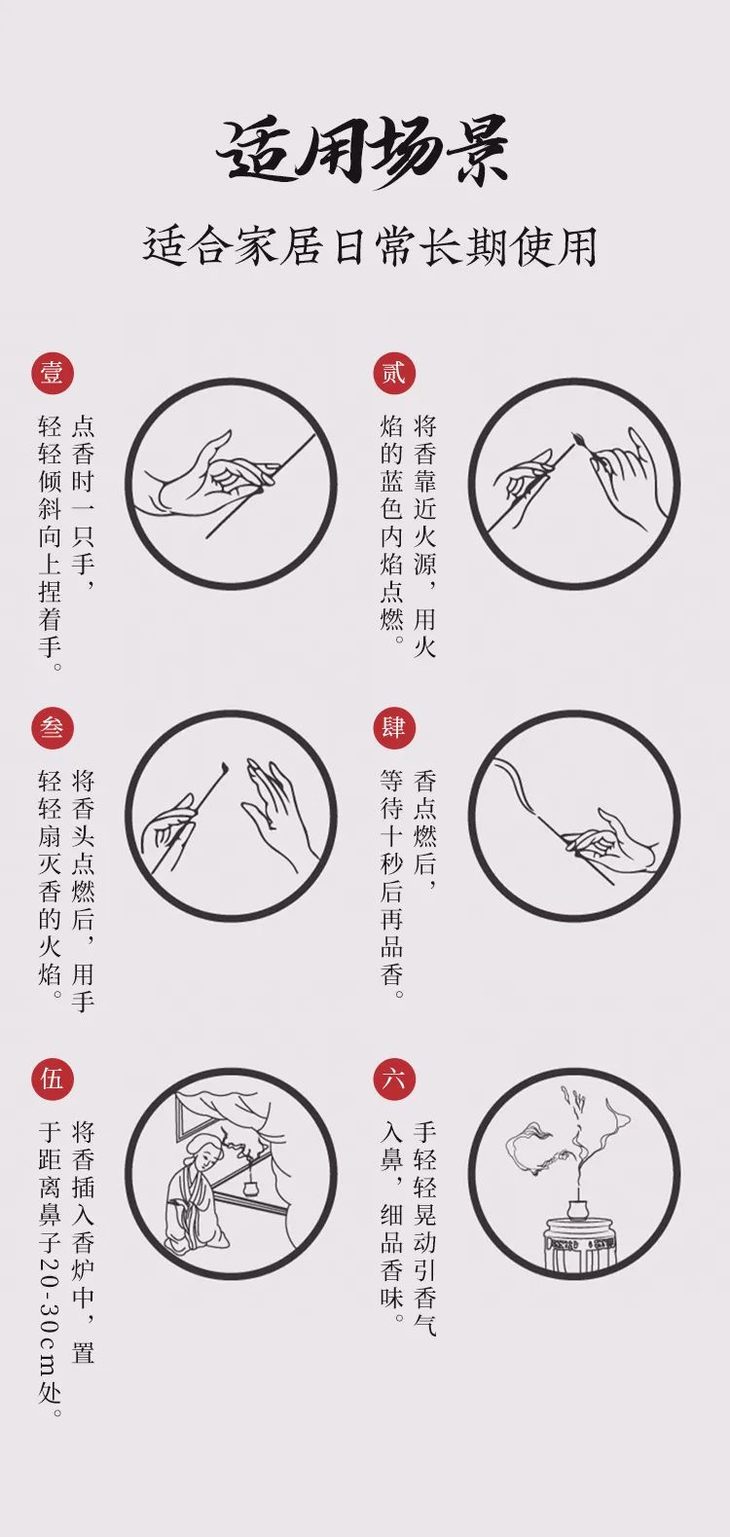 适用场景

适合家居日常长期使用

壹

点香时一只手，轻轻倾斜向上捏着手。

贰

将香靠近火源，用火焰的蓝色内焰点燃。

叁

将香头点燃后，用手轻轻扇灭香的火焰。

肆

香点燃后，等待十秒后再品香。

伍

将香插入香炉中，置于距离鼻子20-30cm处。

六

手轻轻晃动引香气入鼻，细品香味。