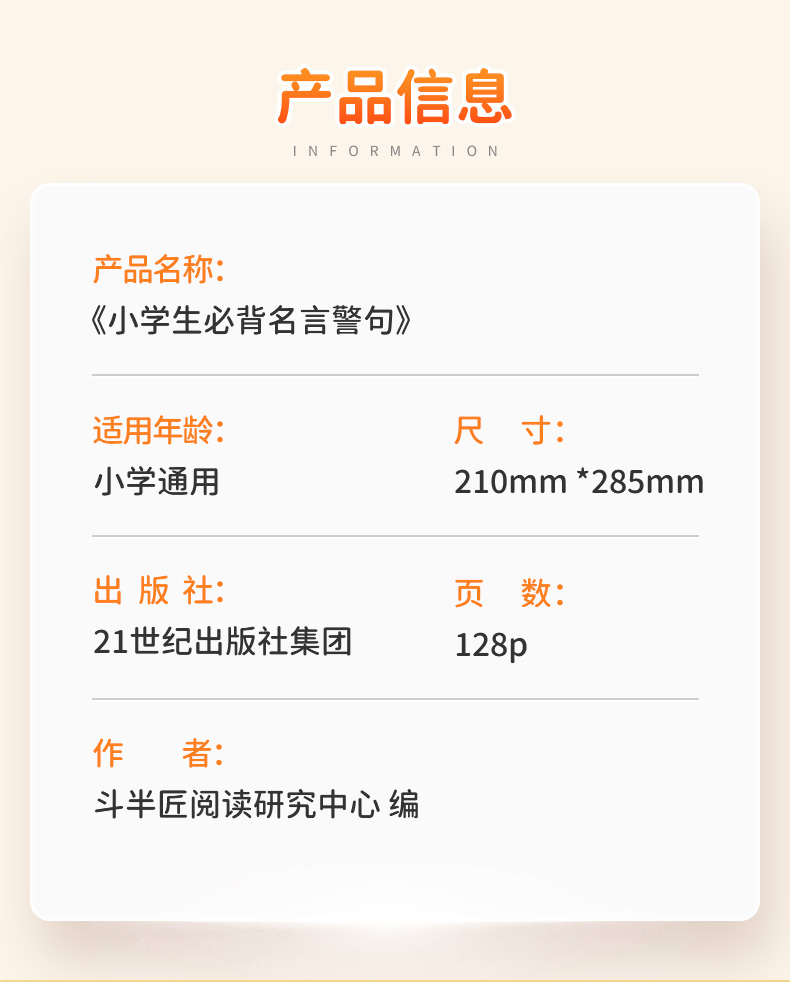 产品信息
INFORMATION

产品名称:
《小学生必背名言警句》

适用年龄:
小学通用

尺 寸:
210mm *285mm

出版社:
21世纪出版社集团

页 数:
128p

作 者:
斗半匠阅读研究中心 编