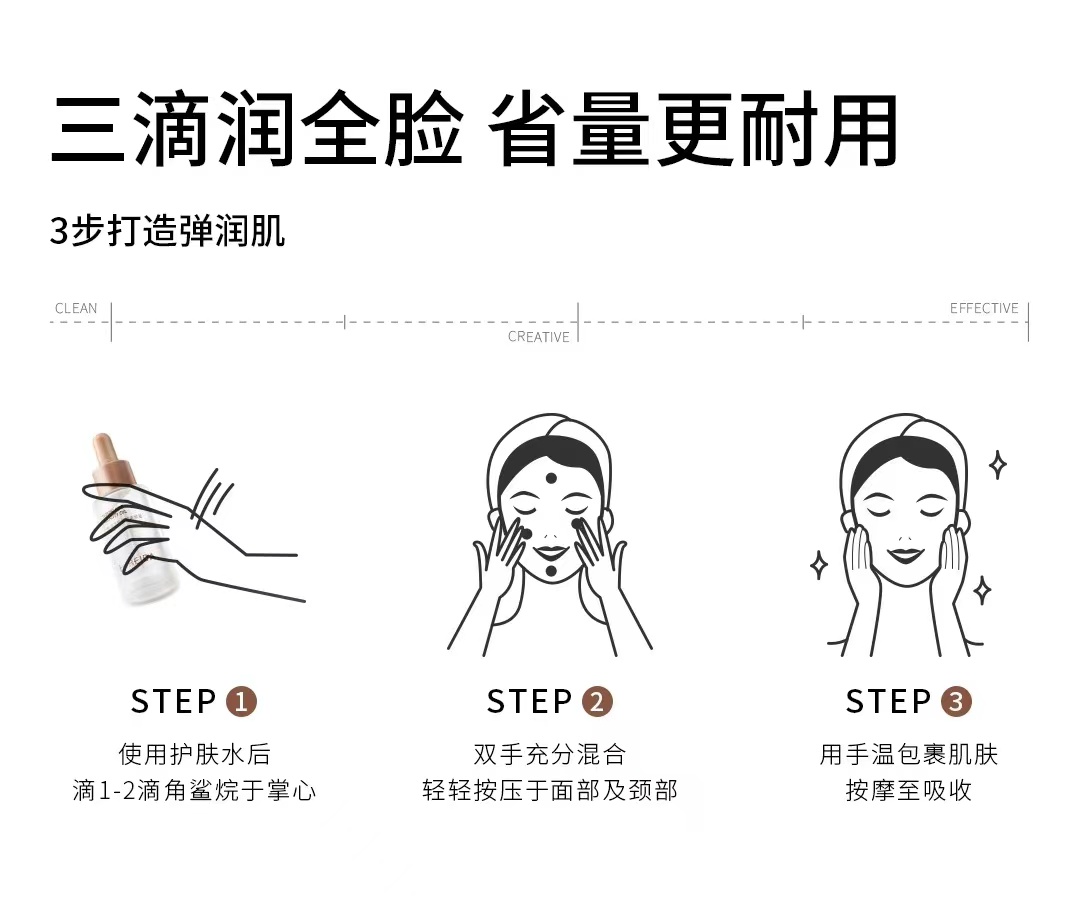 三滴润全脸 省量更耐用

3步打造弹润肌

CLEAN

CREATIVE

EFFECTIVE

STEP 1

使用护肤水后
滴1-2滴角鲨烷于掌心

STEP 2

双手充分混合
轻轻按压于面部及颈部

STEP 3

用手温包裹肌肤
按摩至吸收