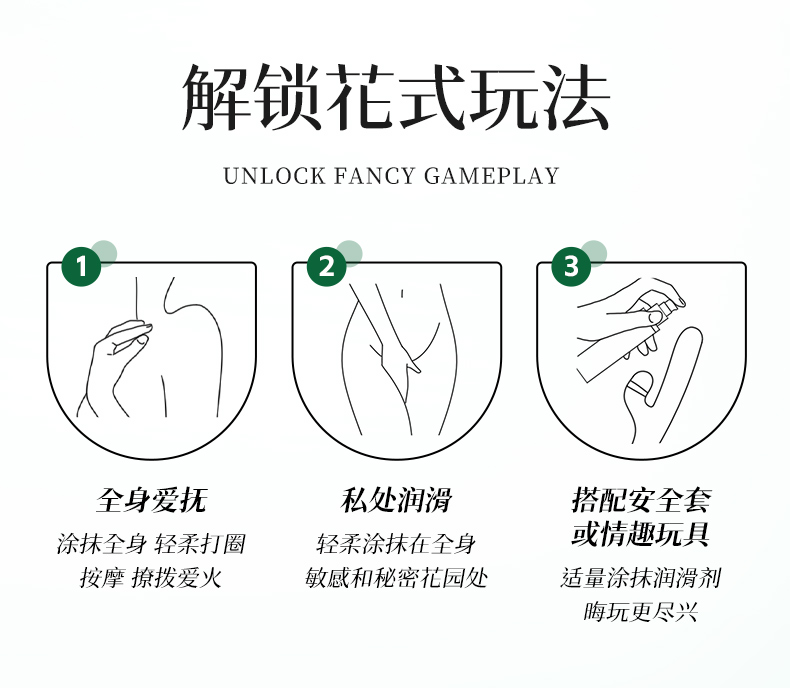 解锁花式玩法

UNLOCK FANCY GAMEPLAY

1

全身爱抚

涂抹全身 轻柔打圈
按摩 撩拨爱火

2

私处润滑

轻柔涂抹在全身
敏感和秘密花园处

3

搭配安全套
或情趣玩具

适量涂抹润滑剂
嗨玩更尽兴