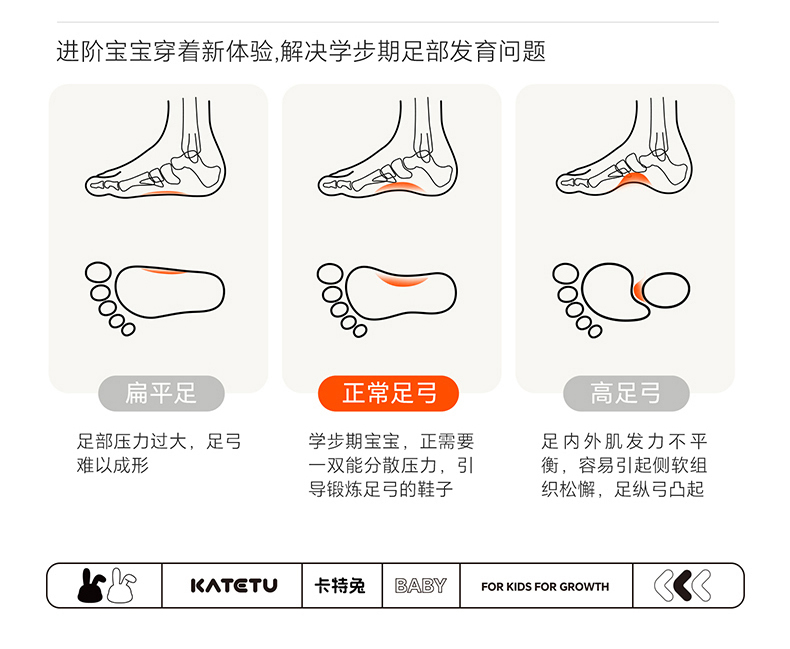 进阶宝宝穿着新体验,解决学步期足部发育问题

扁平足

足部压力过大，足弓难以成形

正常足弓

学步期宝宝，正需要一双能分散压力，引导锻炼足弓的鞋子

高足弓

足内外肌发力不平衡，容易引起侧软组织松懈，足纵弓凸起

KATETU 卡特兔 BABY FOR KIDS FOR GROWTH