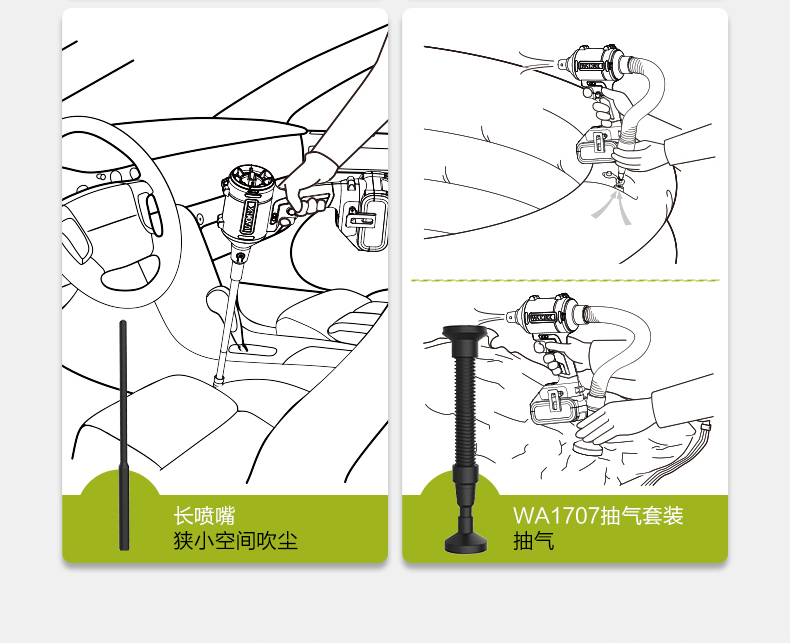 长喷嘴
狭小空间吹尘

WA1707抽气套装
抽气